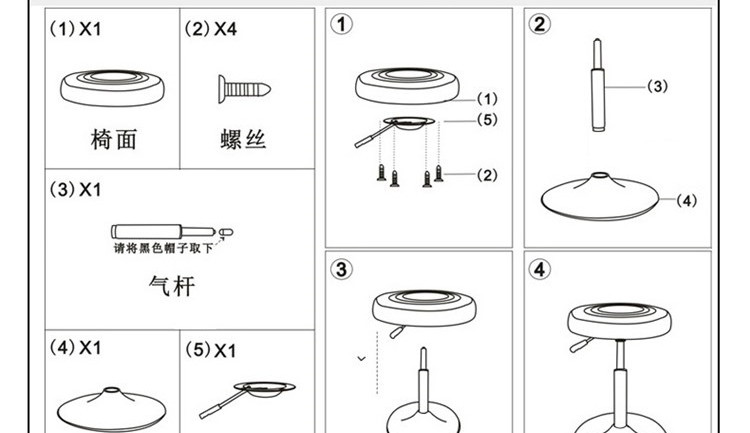 (1) X1

椅面

(2) X4

螺丝

(3) X1

请将黑色帽子取下

气杆

(4) X1

(5) X1

1

(1)
(5)
(2)

2

(3)
(4)

3

4