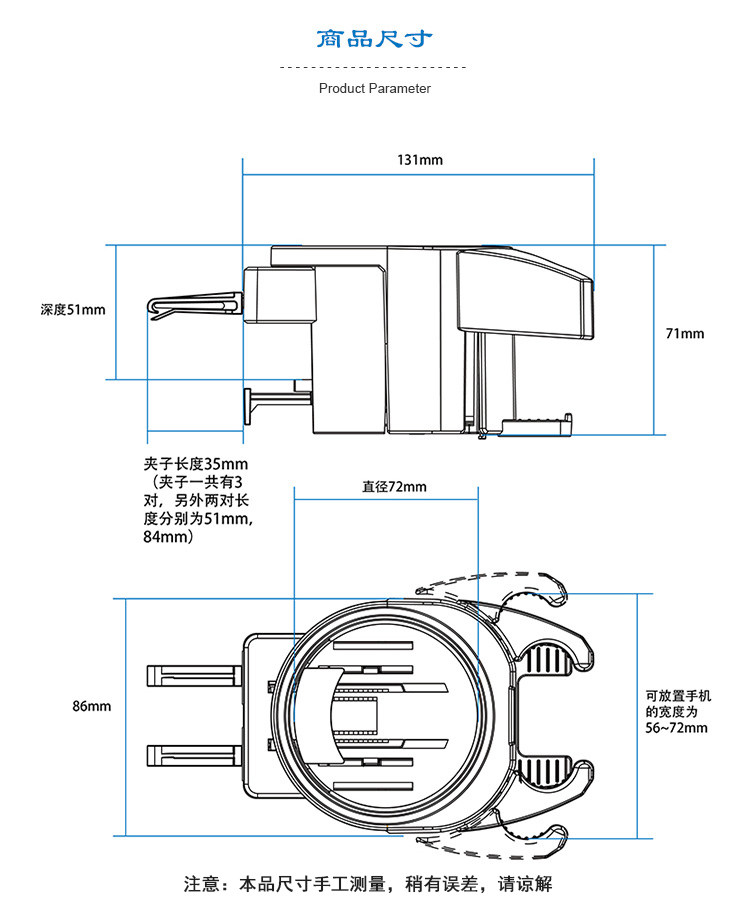 商品尺寸

Product Parameter

131mm

深度51mm

71mm

夹子长度35mm（夹子一共有3对，另外两对长度分别为51mm，84mm）

直径72mm

86mm

可放置手机的宽度为56~72mm

注意：本品尺寸手工测量，稍有误差，请谅解