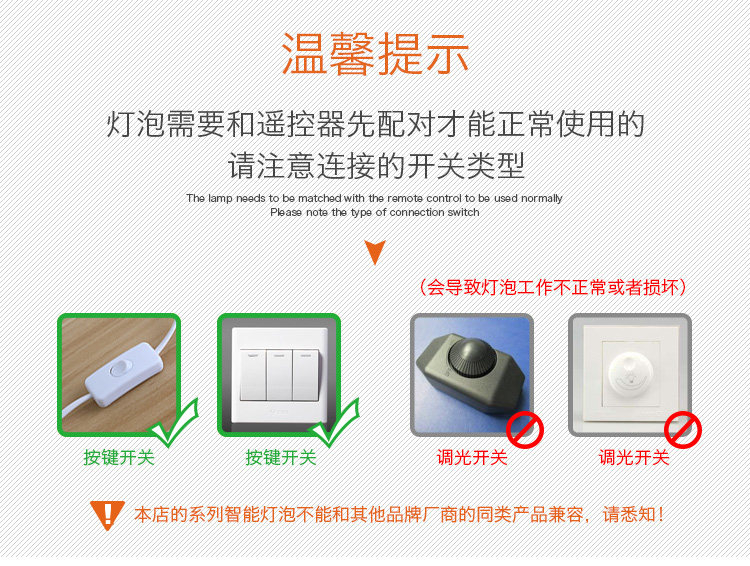 温馨提示

灯泡需要和遥控器先配对才能正常使用的
请注意连接的开关类型

The lamp needs to be matched with the remote control to be used normally
Please note the type of connection switch

（会导致灯泡工作不正常或者损坏）

按键开关

按键开关

调光开关

调光开关

本店的系列智能灯泡不能和其他品牌厂商的同类产品兼容，请悉知！