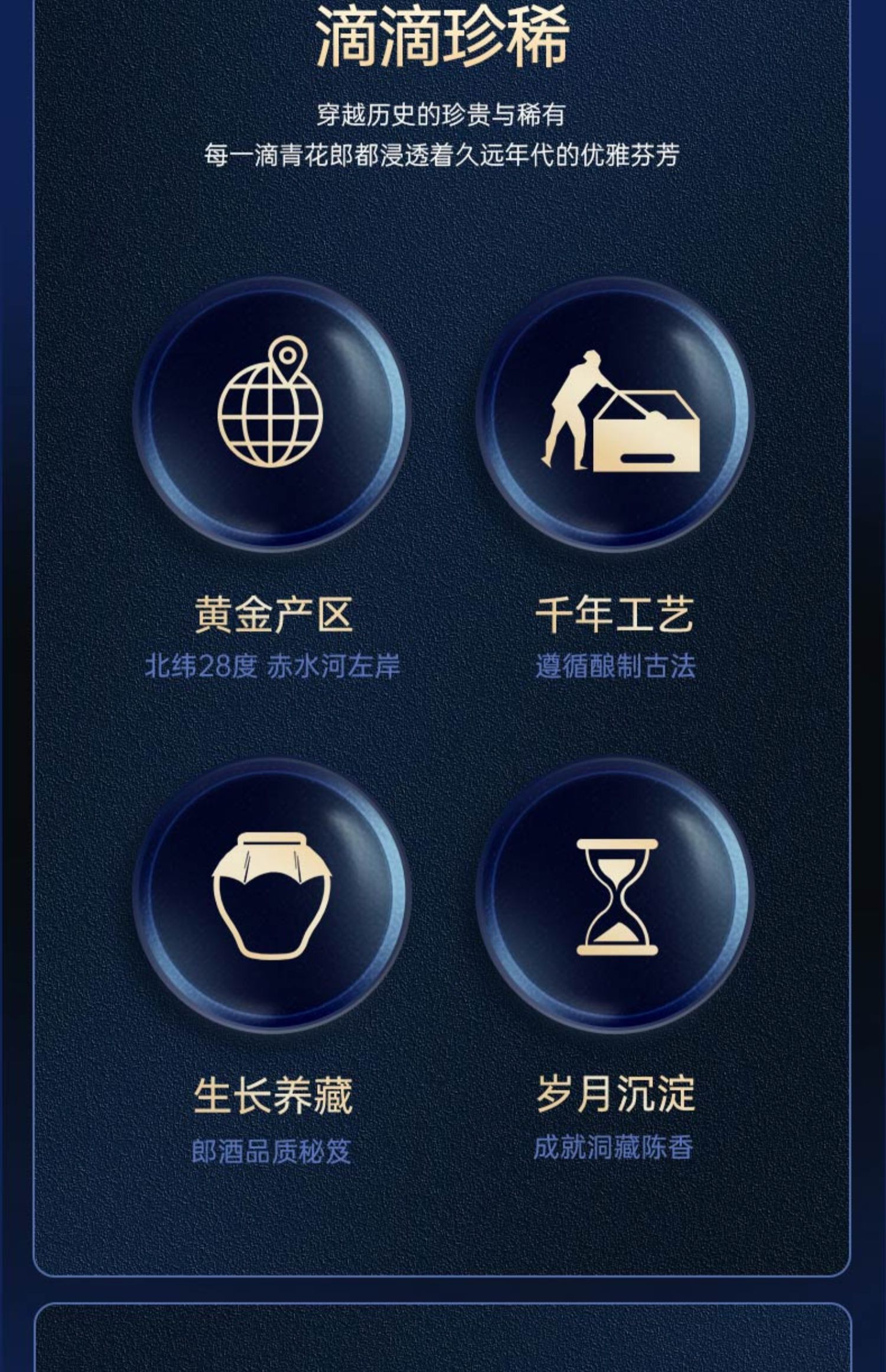 滴滴珍稀

穿越历史的珍贵与稀有
每一滴青花郎都浸透着久远年代的优雅芬芳

黄金产区
北纬28度 赤水河左岸

千年工艺
遵循酿制古法

生长养藏
郎酒品质秘笈

岁月沉淀
成就洞藏陈香