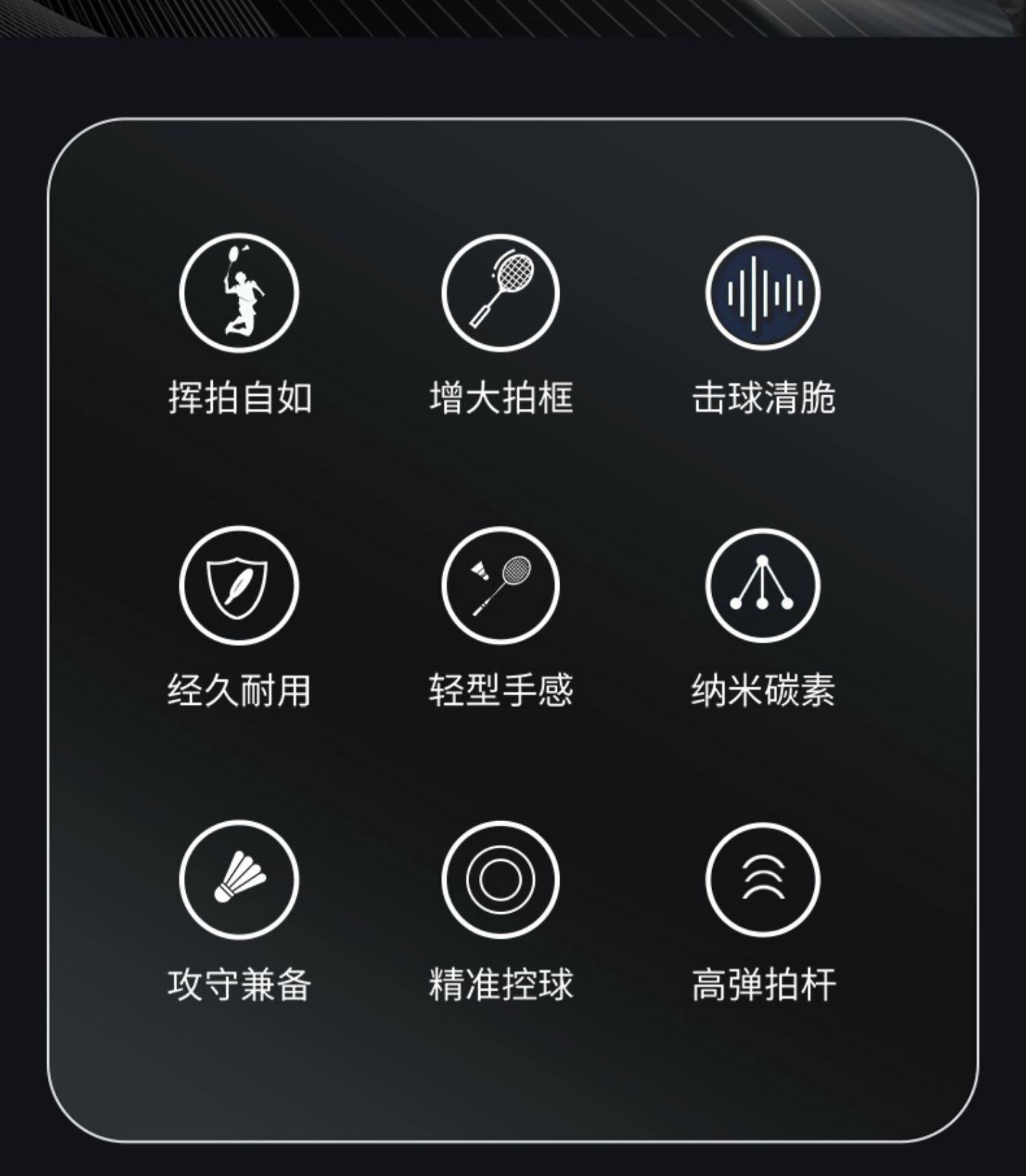 挥拍自如

增大拍框

击球清脆

经久耐用

轻型手感

纳米碳素

攻守兼备

精准控球

高弹拍杆