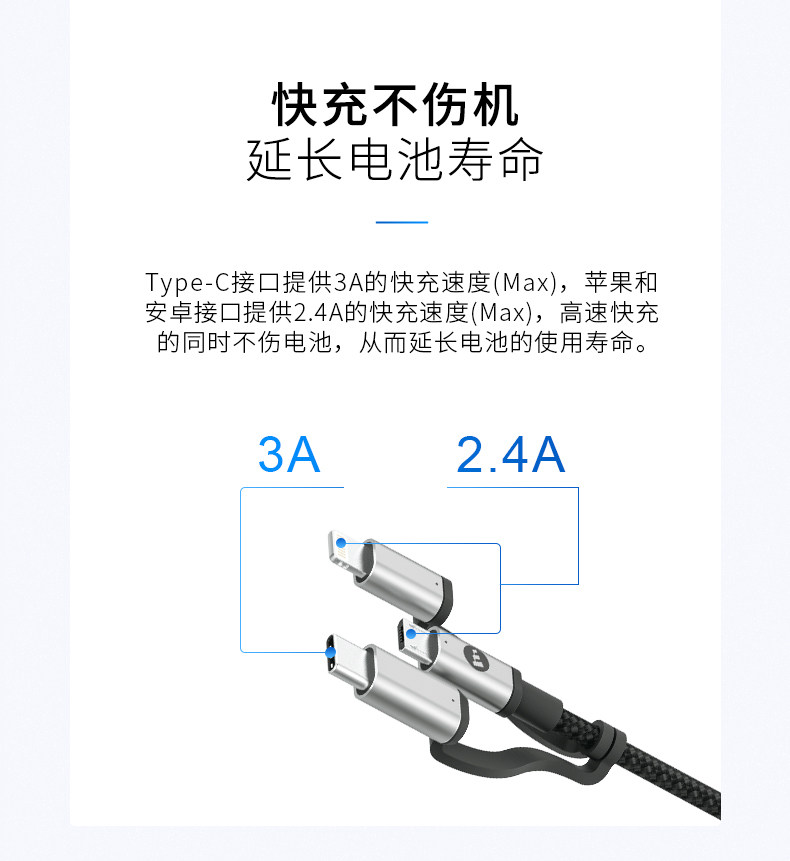 快充不伤机
延长电池寿命

Type-C接口提供3A的快充速度(Max)，苹果和安卓接口提供2.4A的快充速度(Max)，高速快充的同时不伤电池，从而延长电池的使用寿命。

3A

2.4A