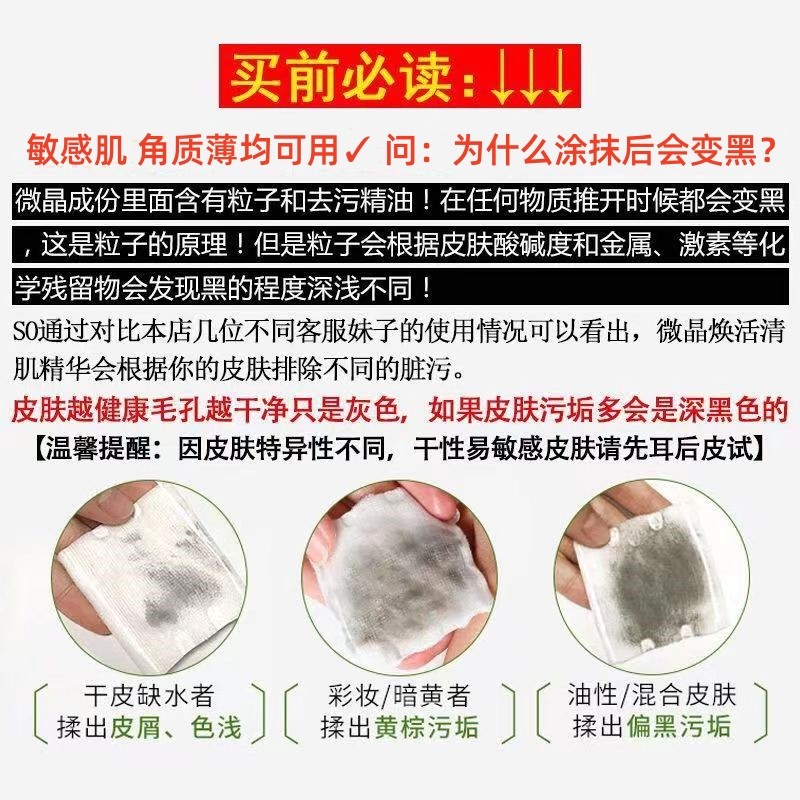 买前必读：↓↓↓

敏感肌 角质薄均可用✓ 问：为什么涂抹后会变黑？

微晶成份里面含有粒子和去污精油！在任何物质推开时候都会变黑，这是粒子的原理！但是粒子会根据皮肤酸碱度和金属、激素等化学残留物会发现黑的程度深浅不同！

SO通过对比本店几位不同客服妹子的使用情况可以看出，微晶焕活清肌精华会根据你的皮肤排除不同的脏污。

皮肤越健康毛孔越干净只是灰色，如果皮肤污垢多会是深黑色的

【温馨提醒：因皮肤特异性不同，干性易敏感皮肤请先耳后皮试】

干皮缺水者
揉出皮屑、色浅

彩妆/暗黄者
揉出黄棕污垢

油性/混合皮肤
揉出偏黑污垢