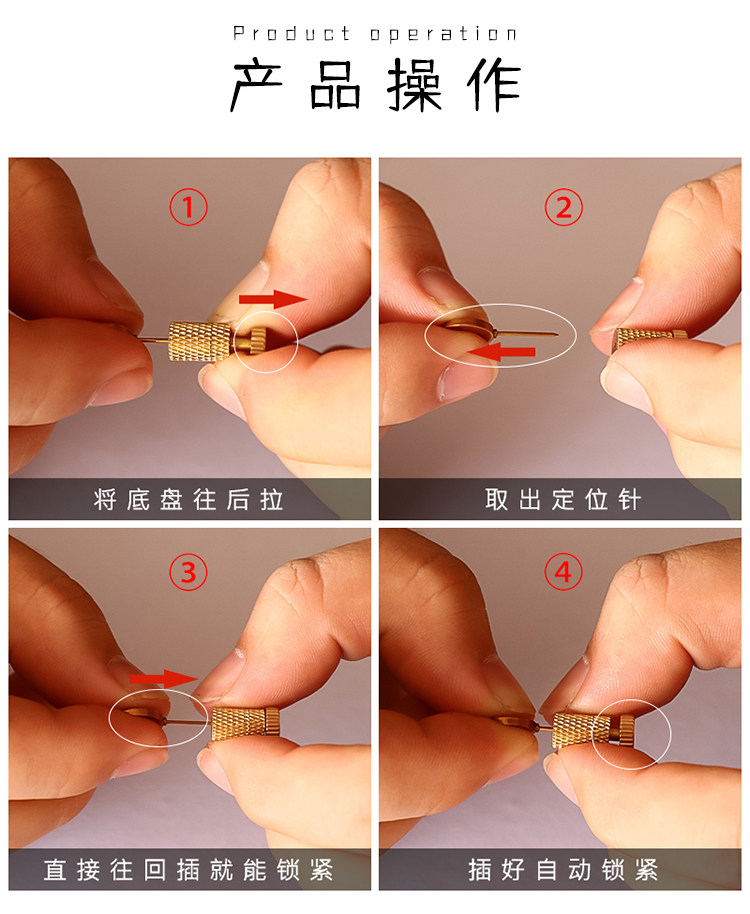 Product operation
产品操作

①
将底盘往后拉

②
取出定位针

③
直接往回插就能锁紧

④
插好自动锁紧