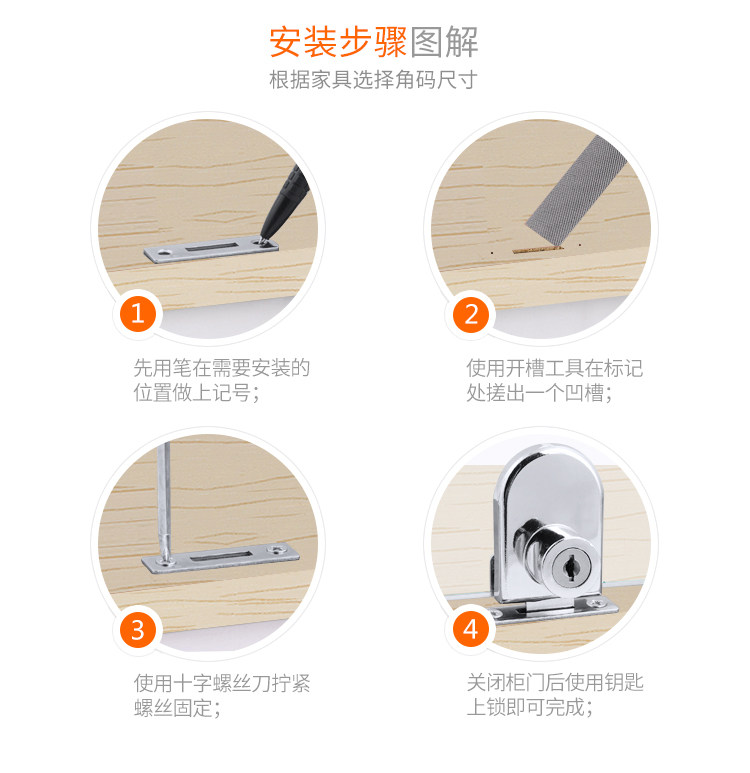 安装步骤图解

根据家具选择角码尺寸

1

先用笔在需要安装的位置做上记号；

2

使用开槽工具在标记处搓出一个凹槽；

3

使用十字螺丝刀拧紧螺丝固定；

4

关闭柜门后使用钥匙上锁即可完成；