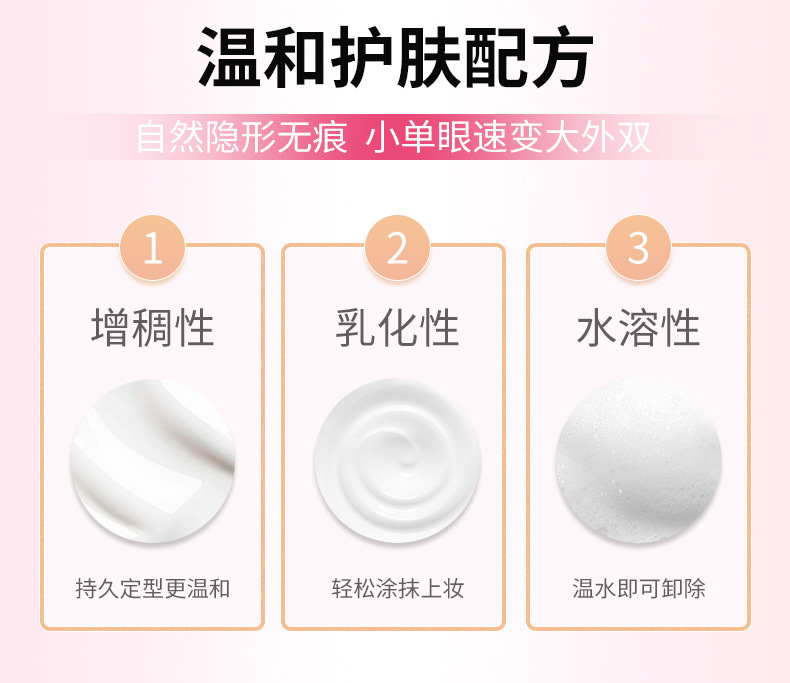 温和护肤配方

自然隐形无痕 小单眼速变大外双

1
增稠性
持久定型更温和

2
乳化性
轻松涂抹上妆

3
水溶性
温水即可卸除