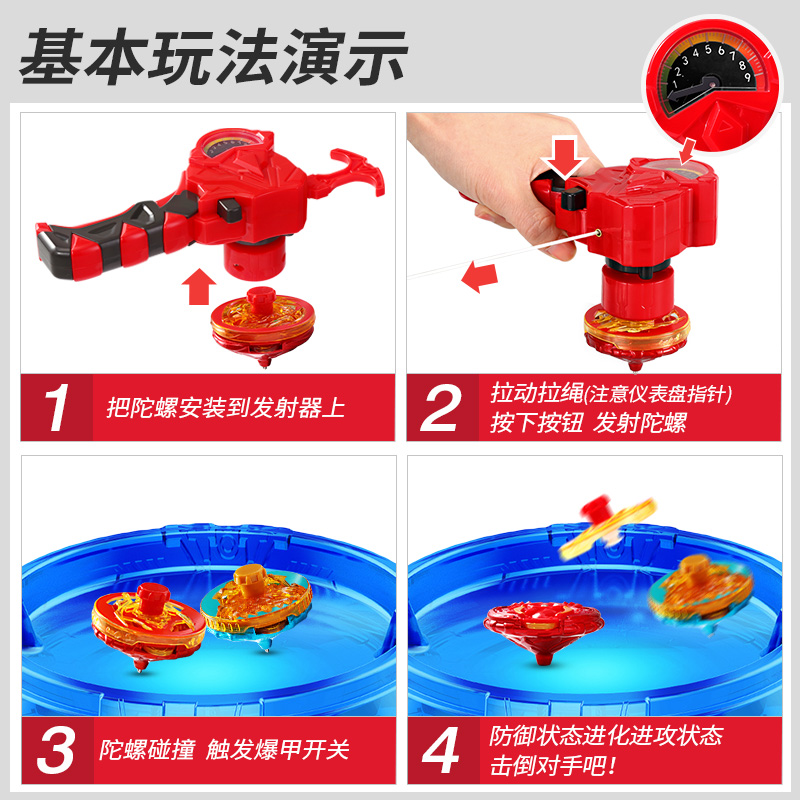 基本玩法演示

1 2 3 4 5 6 7 8 9

1 把陀螺安装到发射器上

2 拉动拉绳(注意仪表盘指针)
按下按钮 发射陀螺

3 陀螺碰撞 触发爆甲开关

4 防御状态进化进攻状态
击倒对手吧!