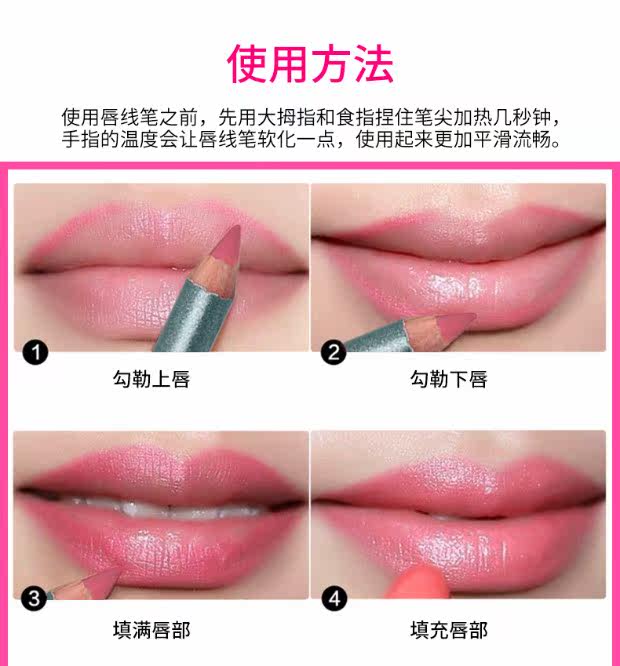 使用方法

使用唇线笔之前，先用大拇指和食指捏住笔尖加热几秒钟，手指的温度会让唇线笔软化一点，使用起来更加平滑流畅。

1
勾勒上唇

2
勾勒下唇

3
填满唇部

4
填充唇部