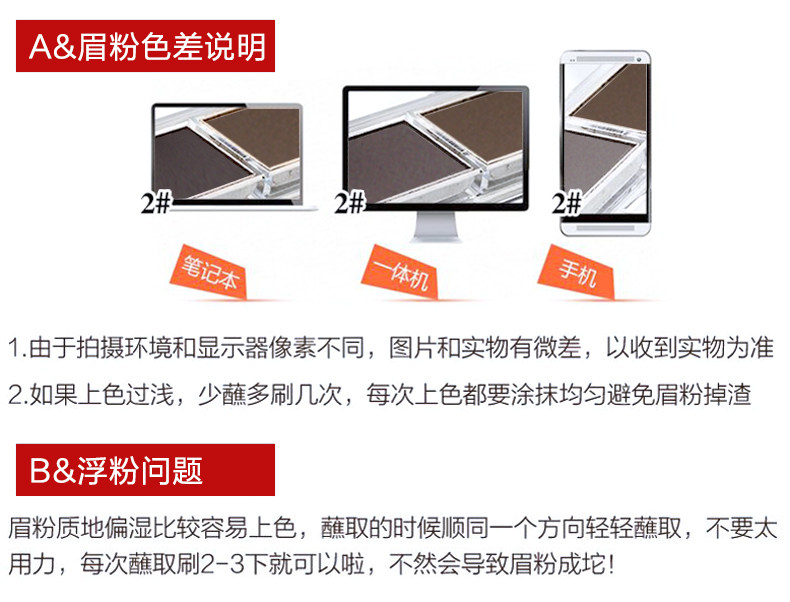 A&眉粉色差说明

2#

2#

2#

笔记本

一体机

手机

1.由于拍摄环境和显示器像素不同，图片和实物有微差，以收到实物为准

2.如果上色过浅，少蘸多刷几次，每次上色都要涂抹均匀避免眉粉掉渣

B&浮粉问题

眉粉质地偏湿比较容易上色，蘸取的时候顺同一个方向轻轻蘸取，不要太用力，每次蘸取刷2-3下就可以啦，不然会导致眉粉成坨！