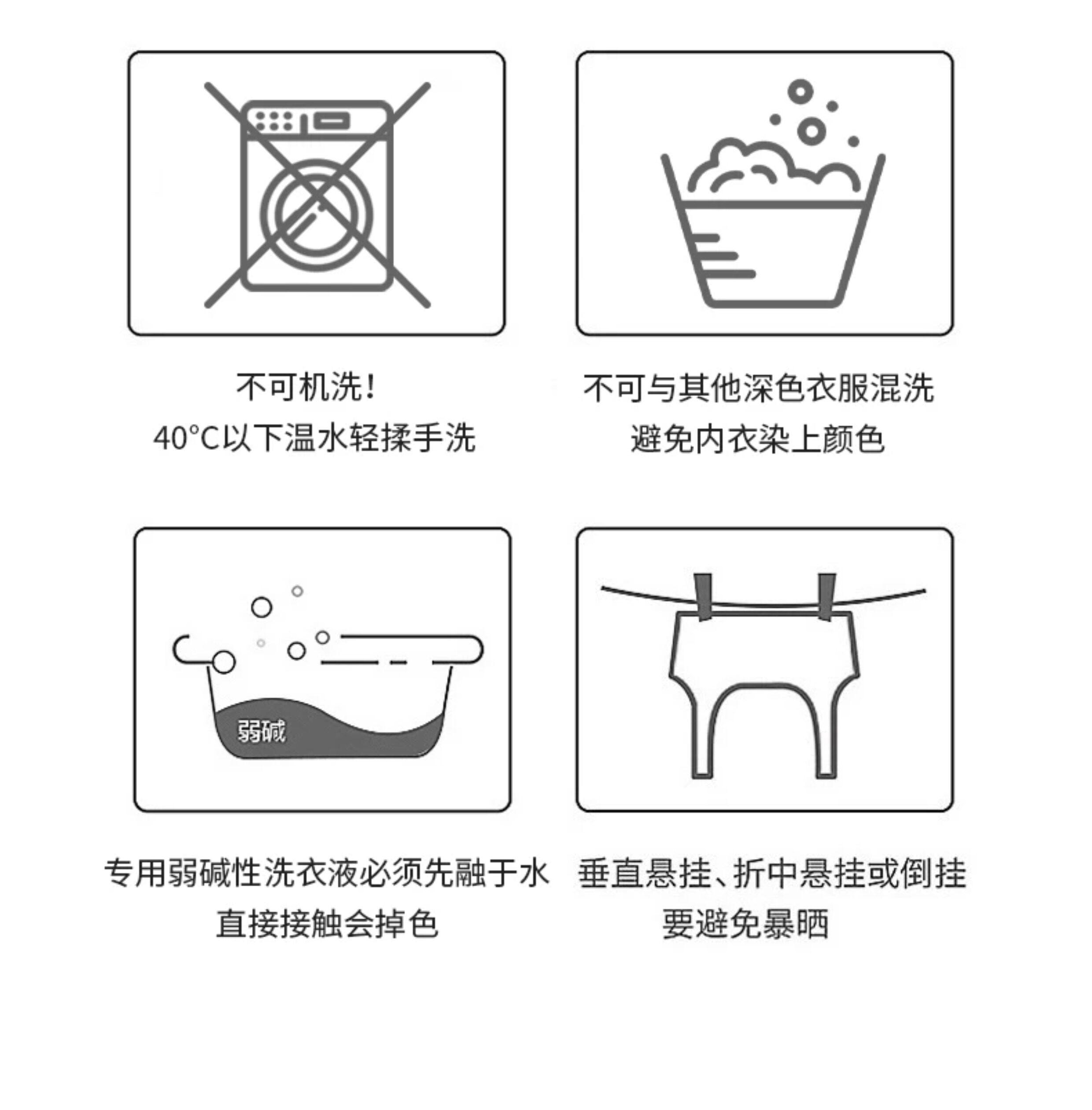 不可机洗!
40°C以下温水轻揉手洗

不可与其他深色衣服混洗
避免内衣染上颜色

弱碱

专用弱碱性洗衣液必须先融于水
直接接触会掉色

垂直悬挂、折中悬挂或倒挂
要避免暴晒