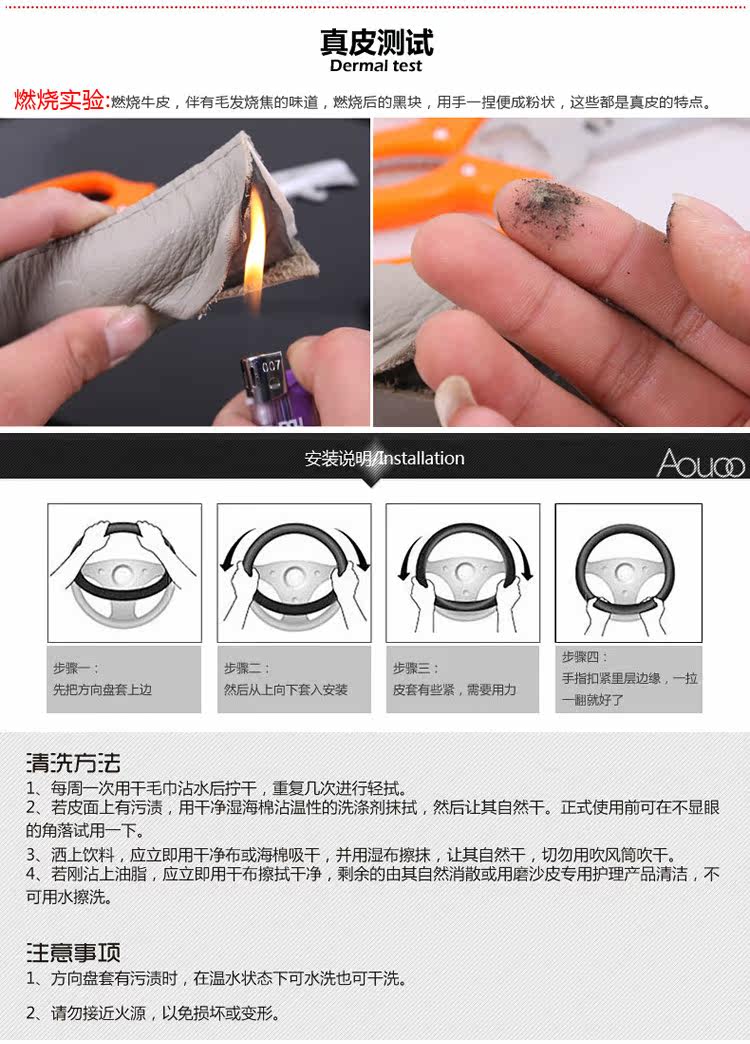 真皮测试
Dermal test

燃烧实验:燃烧牛皮，伴有毛发烧焦的味道，燃烧后的黑块，用手一捏便成粉状，这些都是真皮的特点。

007

安装说明/Installation

Aouoo

步骤一：
先把方向盘套上边

步骤二：
然后从上向下套入安装

步骤三：
皮套有些紧，需要用力

步骤四：
手指扣紧里层边缘，一拉一翻就好了

清洗方法
1、每周一次用干毛巾沾水后拧干，重复几次进行轻拭。
2、若皮面上有污渍，用干净湿海棉沾温性的洗涤剂抹拭，然后让其自然干。正式使用前可在不显眼的角落试用一下。
3、洒上饮料，应立即用干净布或海棉吸干，并用湿布擦抹，让其自然干，切勿用吹风筒吹干。
4、若刚沾上油脂，应立即用干布擦拭干净，剩余的由其自然消散或用磨沙皮专用护理产品清洁，不可用水擦洗。

注意事项
1、方向盘套有污渍时，在温水状态下可水洗也可干洗。
2、请勿接近火源，以免损坏或变形。