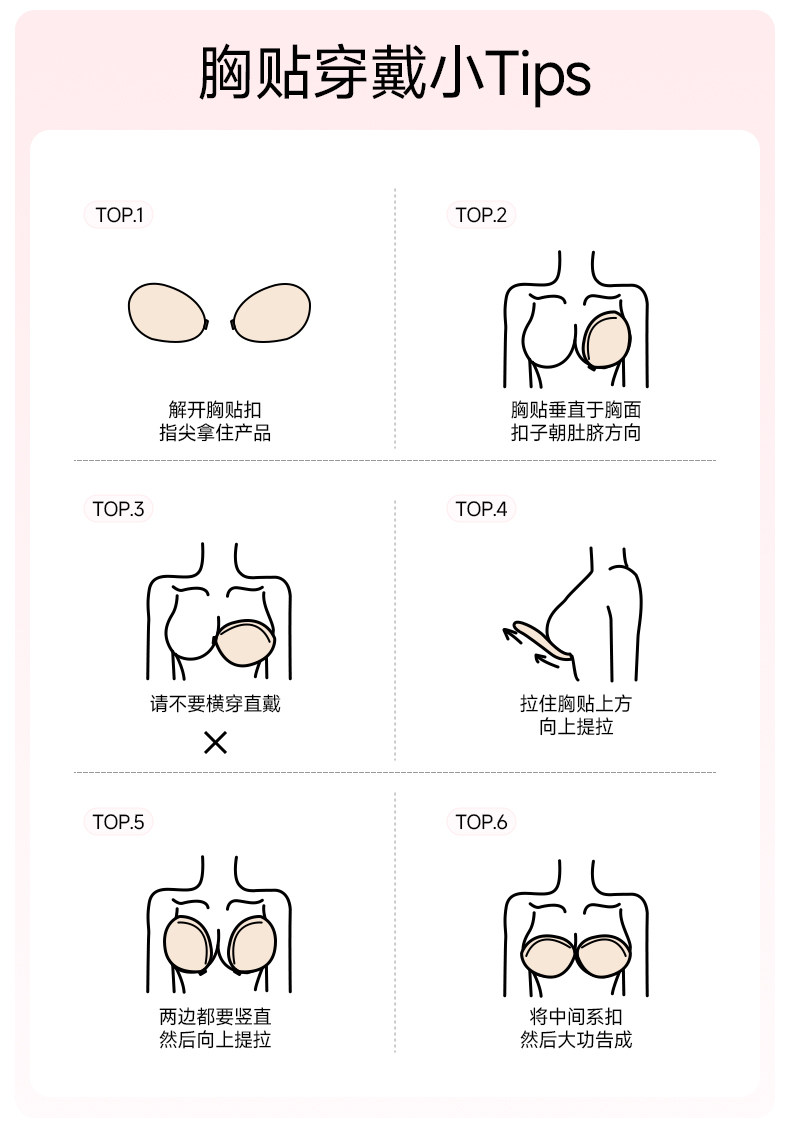 胸贴穿戴小Tips

TOP.1

解开胸贴扣
指尖拿住产品

TOP.2

胸贴垂直于胸面
扣子朝肚脐方向

TOP.3

请不要横穿直戴
×

TOP.4

拉住胸贴上方
向上提拉

TOP.5

两边都要竖直
然后向上提拉

TOP.6

将中间系扣
然后大功告成