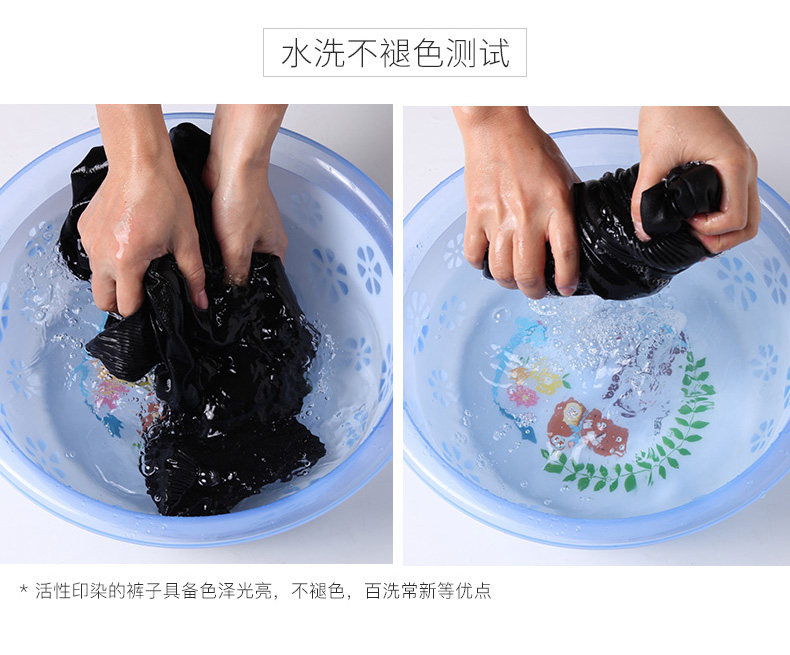 水洗不褪色测试

* 活性印染的裤子具备色泽光亮，不褪色，百洗常新等优点