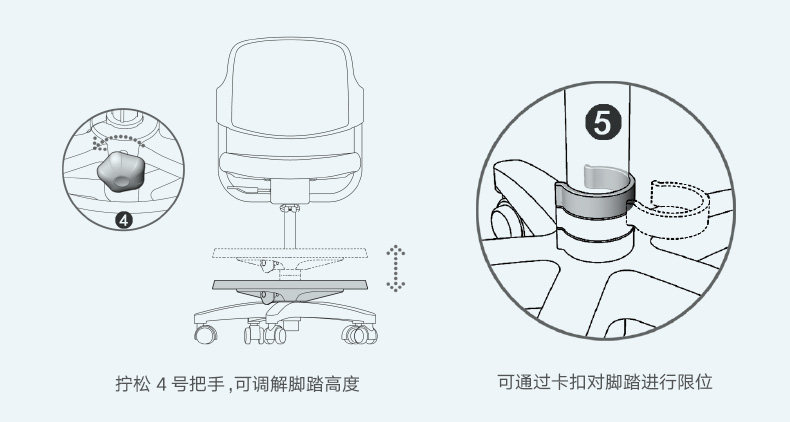 4

5

拧松 4 号把手，可调解脚踏高度

可通过卡扣对脚踏进行限位