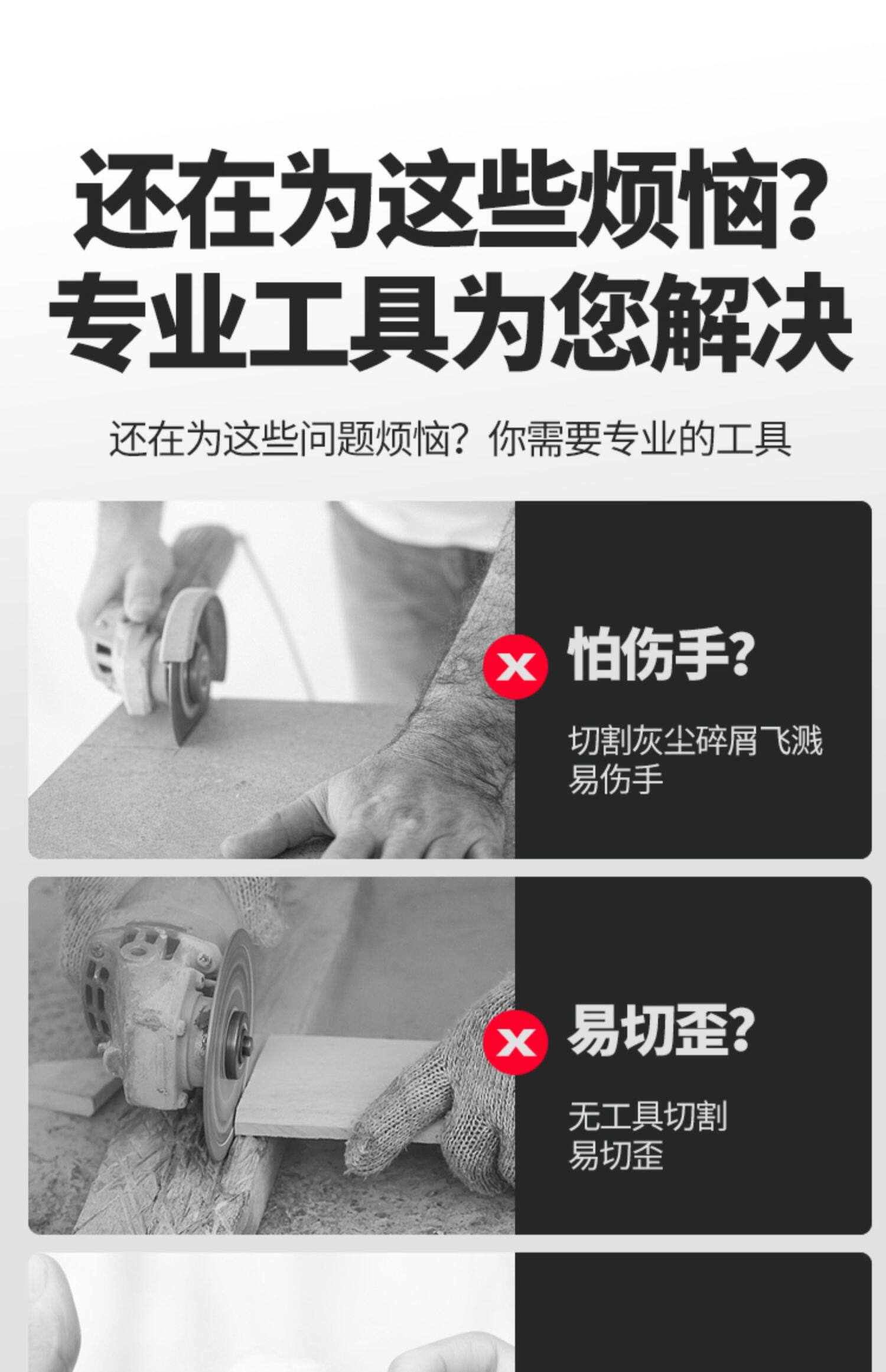 还在为这些烦恼?
专业工具为您解决

还在为这些问题烦恼？你需要专业的工具

x

怕伤手?

切割灰尘碎屑飞溅
易伤手

x

易切歪?

无工具切割
易切歪