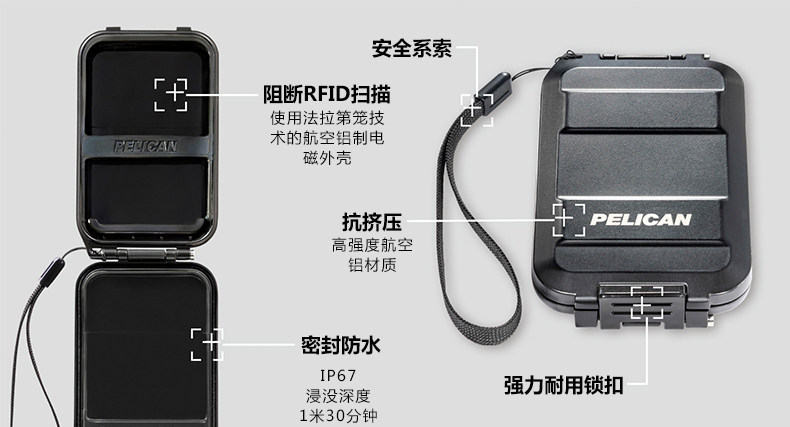 PELICAN

阻断RFID扫描
使用法拉第笼技术的航空铝制电磁外壳

密封防水
IP67
浸没深度
1米30分钟

安全系索

抗挤压
高强度航空铝材质

PELICAN

强力耐用锁扣