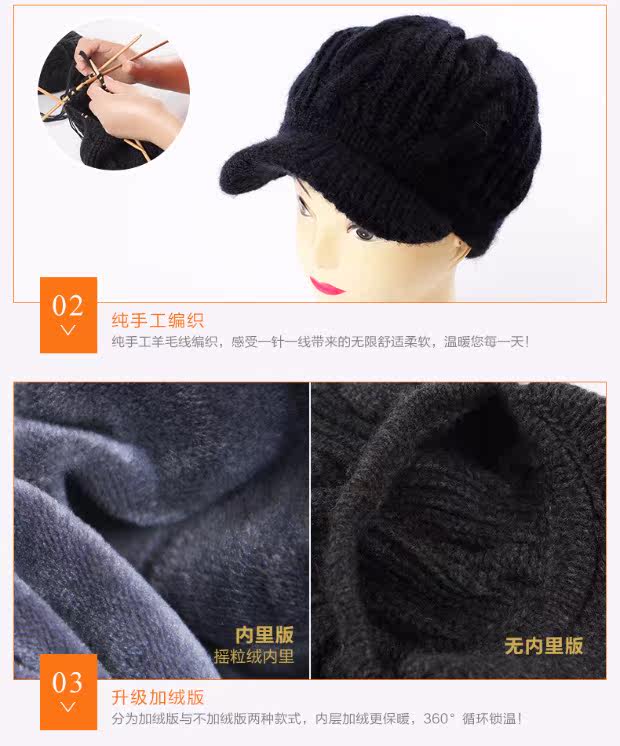 02

纯手工编织

纯手工羊毛线编织，感受一针一线带来的无限舒适柔软，温暖您每一天！

内里版
摇粒绒内里

无内里版

03

升级加绒版

分为加绒版与不加绒版两种款式，内层加绒更保暖，360° 循环锁温！