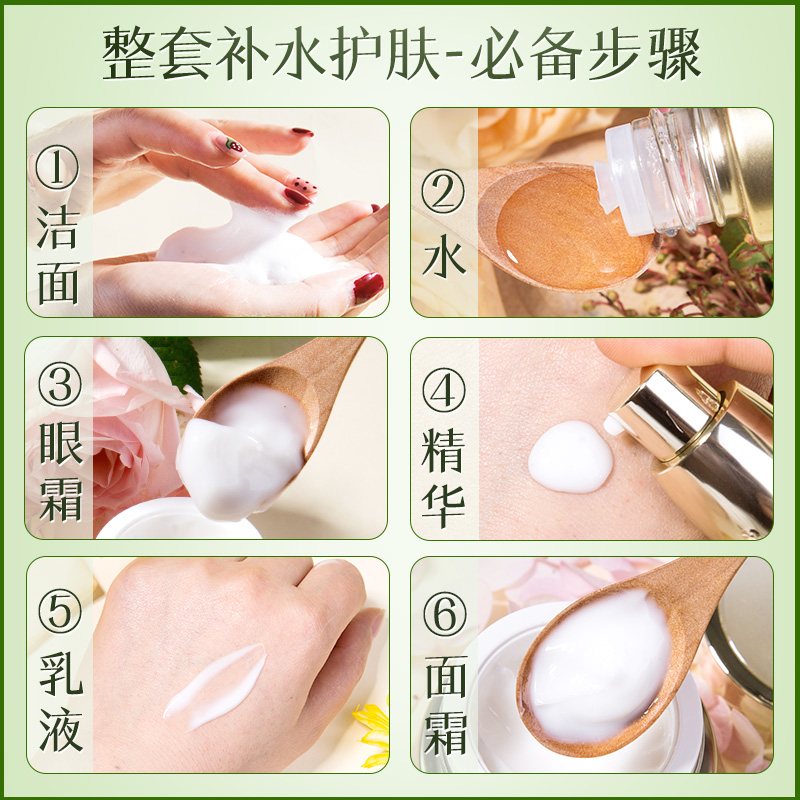 整套补水护肤-必备步骤

①洁面

②水

③眼霜

④精华

⑤乳液

⑥面霜