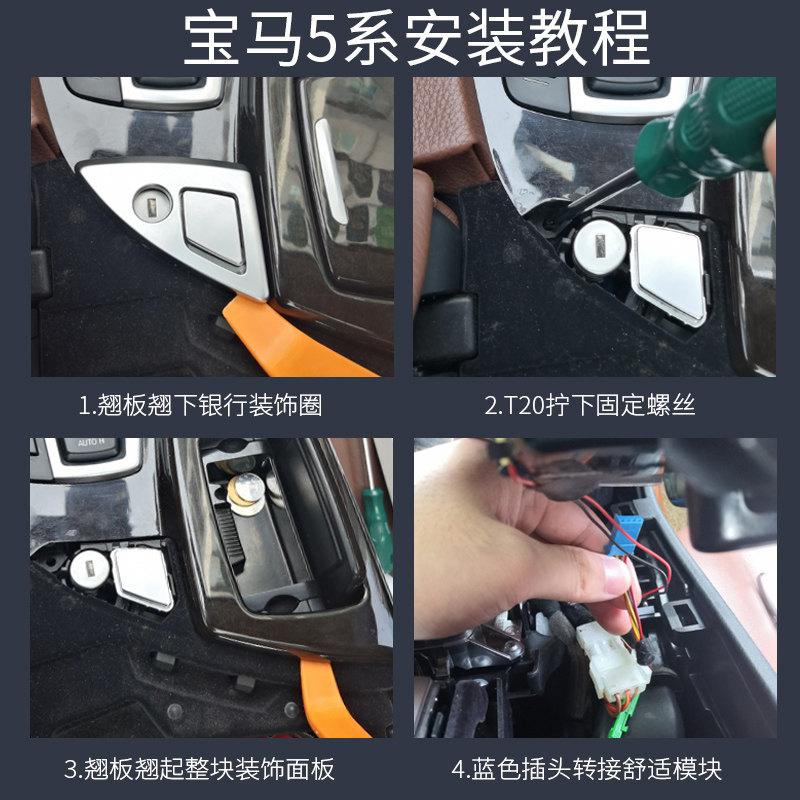 宝马5系安装教程

1.翘板翘下银行装饰圈

2.T20拧下固定螺丝

AUTO H

3.翘板翘起整块装饰面板

4.蓝色插头转接舒适模块