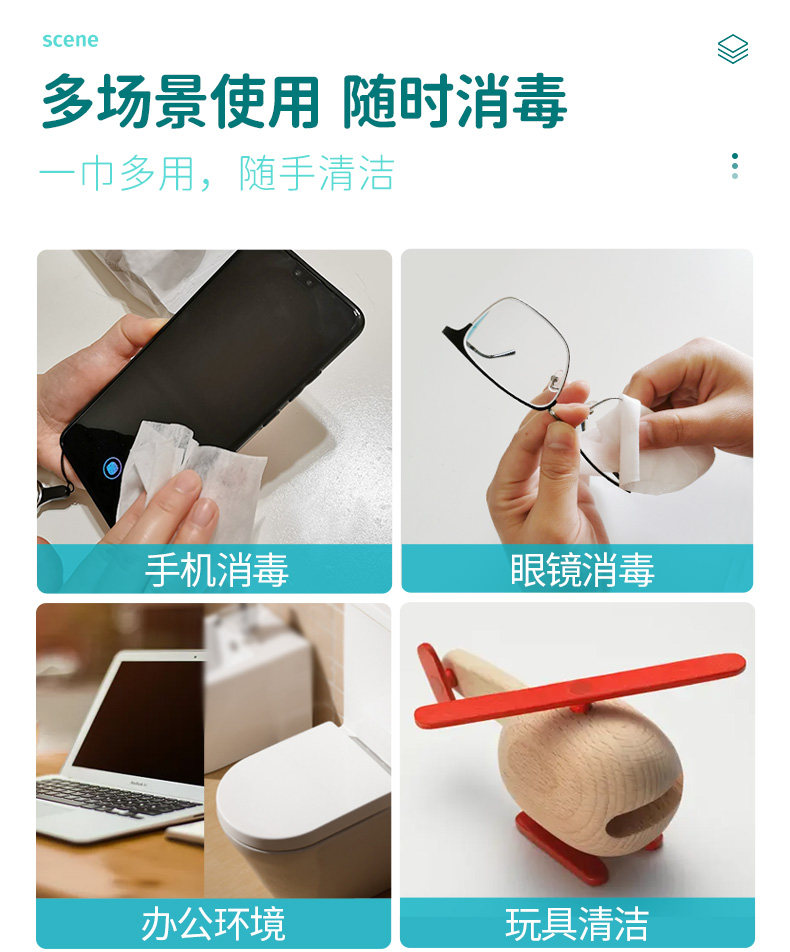 scene

多场景使用 随时消毒

一巾多用，随手清洁

手机消毒

眼镜消毒

办公环境

玩具清洁