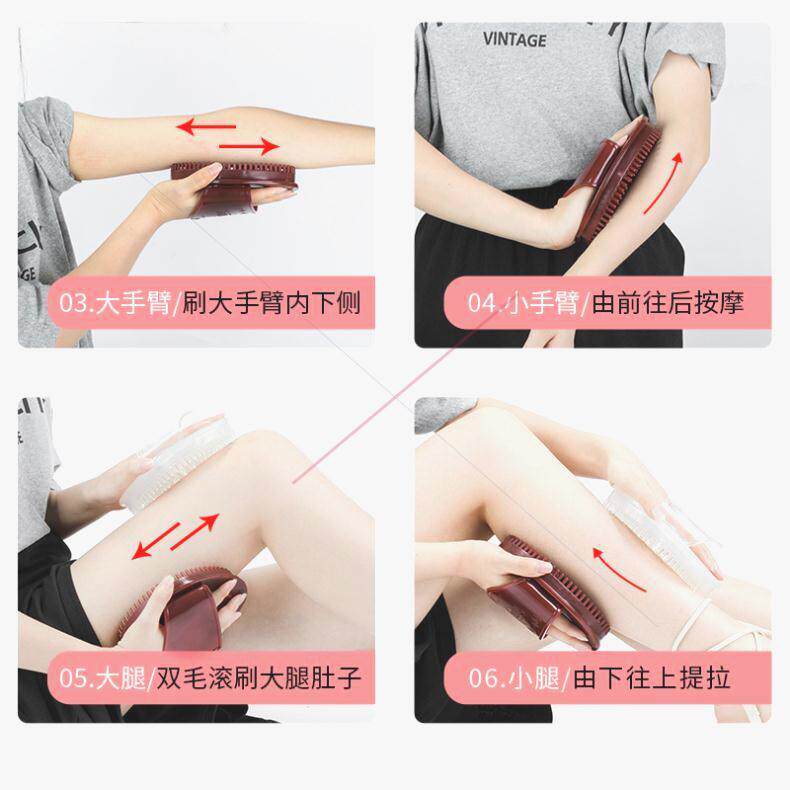 VINTAGE

03.大手臂/刷大手臂内下侧

04.小手臂/由前往后按摩

05.大腿/双毛滚刷大腿肚子

06.小腿/由下往上提拉