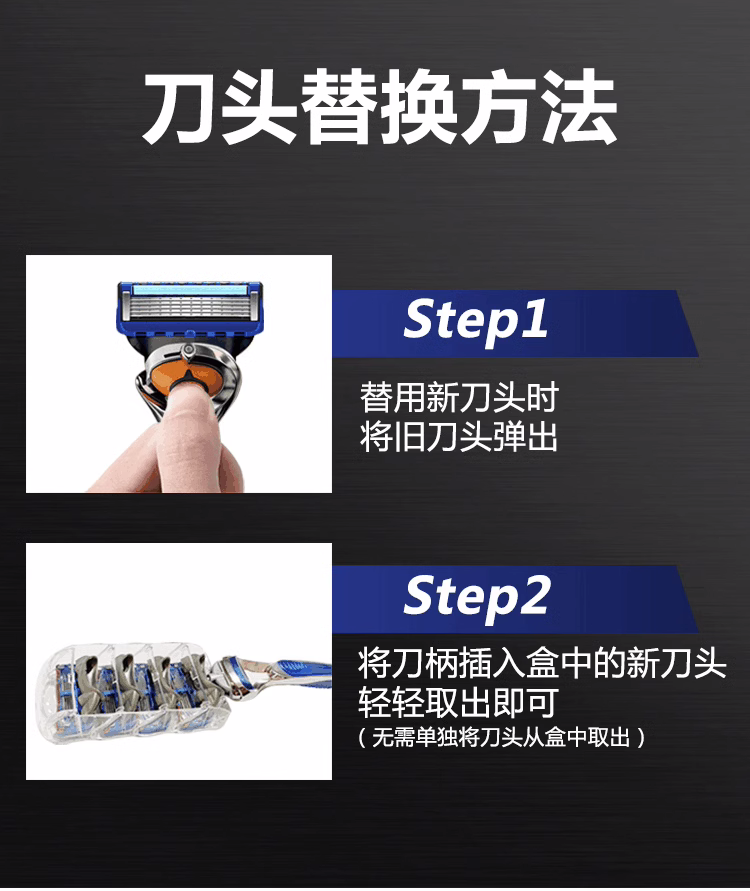 刀头替换方法

Step1

替用新刀头时
将旧刀头弹出

Step2

将刀柄插入盒中的新刀头
轻轻取出即可
（无需单独将刀头从盒中取出）