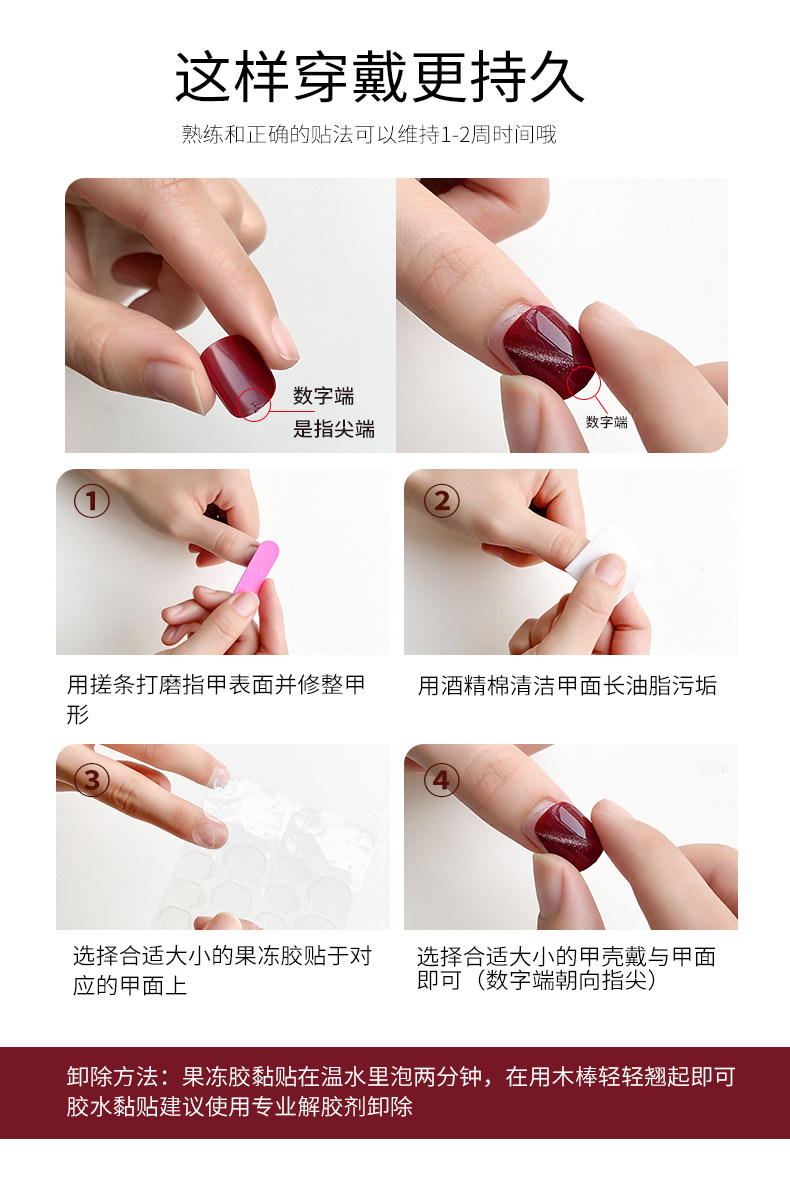 这样穿戴更持久

熟练和正确的贴法可以维持1-2周时间哦

数字端
是指尖端

数字端

①

用搓条打磨指甲表面并修整甲形

②

用酒精棉清洁甲面长油脂污垢

③

选择合适大小的果冻胶贴于对应的甲面上

④

选择合适大小的甲壳戴与甲面即可（数字端朝向指尖）

卸除方法：果冻胶黏贴在温水里泡两分钟，在用木棒轻轻翘起即可
胶水黏贴建议使用专业解胶剂卸除