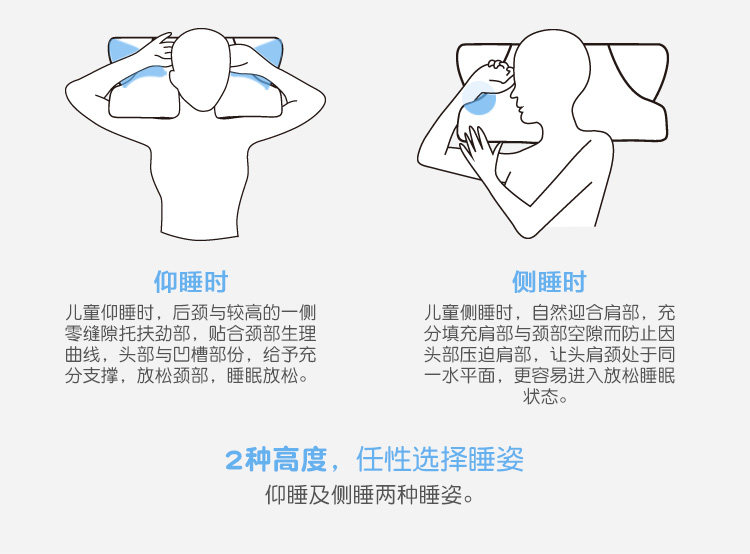 仰睡时

儿童仰睡时，后颈与较高的一侧零缝隙托扶劲部，贴合颈部生理曲线，头部与凹槽部份，给予充分支撑，放松颈部，睡眠放松。

侧睡时

儿童侧睡时，自然迎合肩部，充分填充肩部与颈部空隙而防止因头部压迫肩部，让头肩颈处于同一水平面，更容易进入放松睡眠状态。

2种高度，任性选择睡姿

仰睡及侧睡两种睡姿。