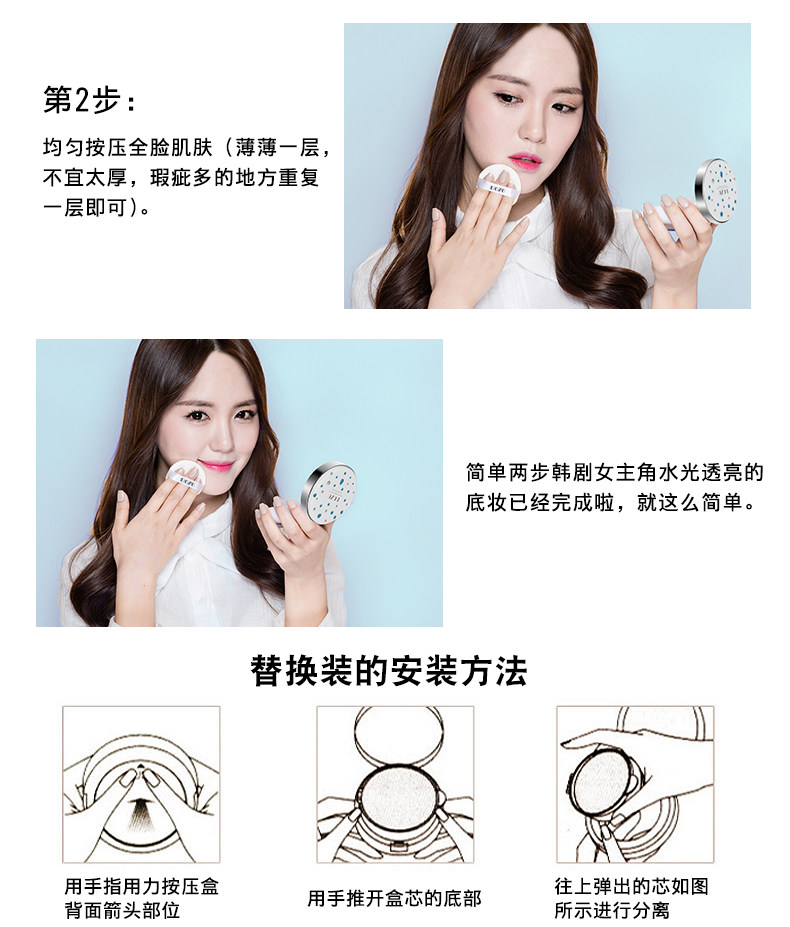 第2步：

均匀按压全脸肌肤（薄薄一层，不宜太厚，瑕疵多的地方重复一层即可）。

简单两步韩剧女主角水光透亮的底妆已经完成啦，就这么简单。

替换装的安装方法

用手指用力按压盒背面箭头部位

用手推开盒芯的底部

往上弹出的芯如图所示进行分离