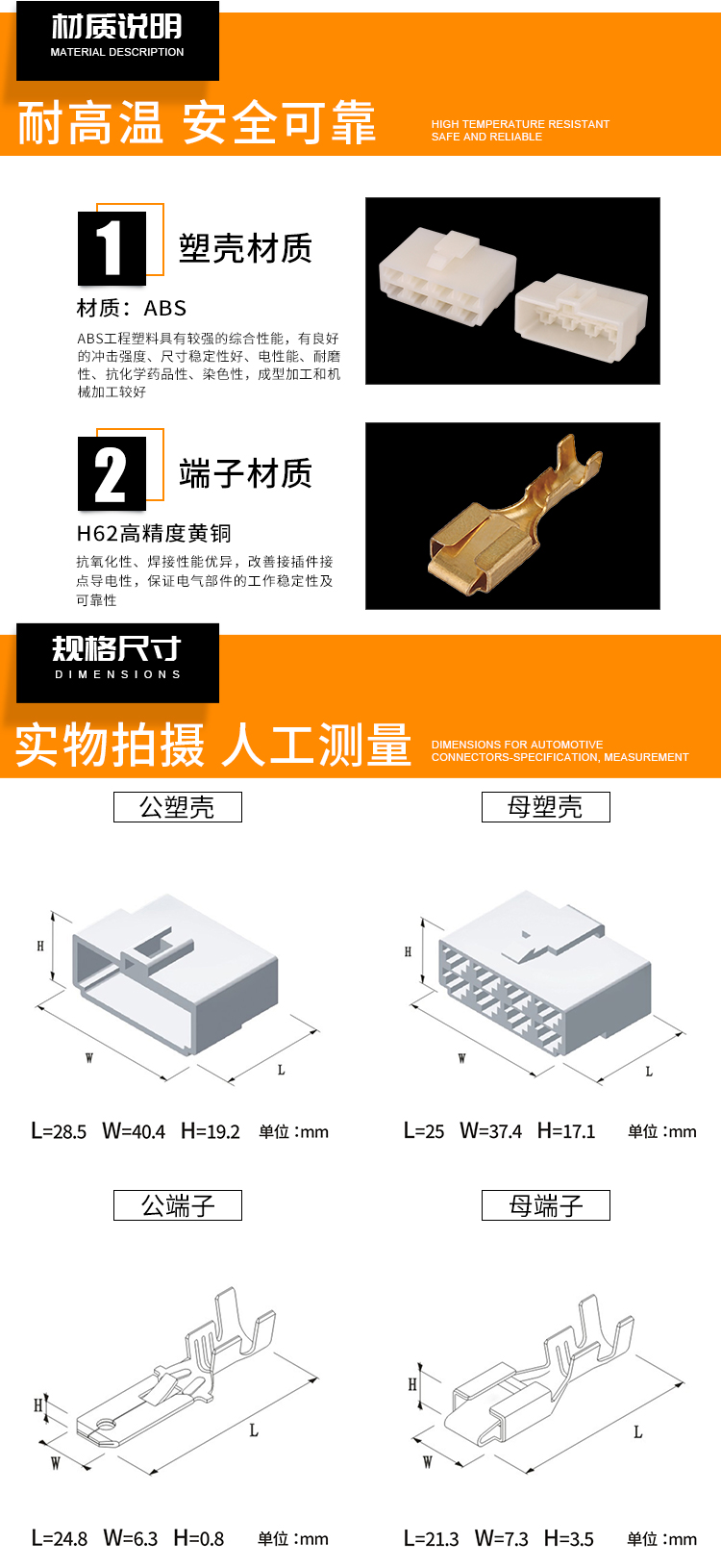 材质说明
MATERIAL DESCRIPTION

耐高温 安全可靠

HIGH TEMPERATURE RESISTANT
SAFE AND RELIABLE

1

塑壳材质

材质：ABS

ABS工程塑料具有较强的综合性能，有良好的冲击强度、尺寸稳定性好、电性能、耐磨性、抗化学药品性、染色性，成型加工和机械加工较好

2

端子材质

H62高精度黄铜

抗氧化性、焊接性能优异，改善接插件接点导电性，保证电气部件的工作稳定性及可靠性

规格尺寸
DIMENSIONS

实物拍摄 人工测量

DIMENSIONS FOR AUTOMOTIVE
CONNECTORS-SPECIFICATION, MEASUREMENT

公塑壳

H
W
L

L=28.5 W=40.4 H=19.2 单位：mm

母塑壳

H
W
L

L=25 W=37.4 H=17.1 单位：mm

公端子

H
W
L

L=24.8 W=6.3 H=0.8 单位：mm

母端子

H
W
L

L=21.3 W=7.3 H=3.5 单位：mm