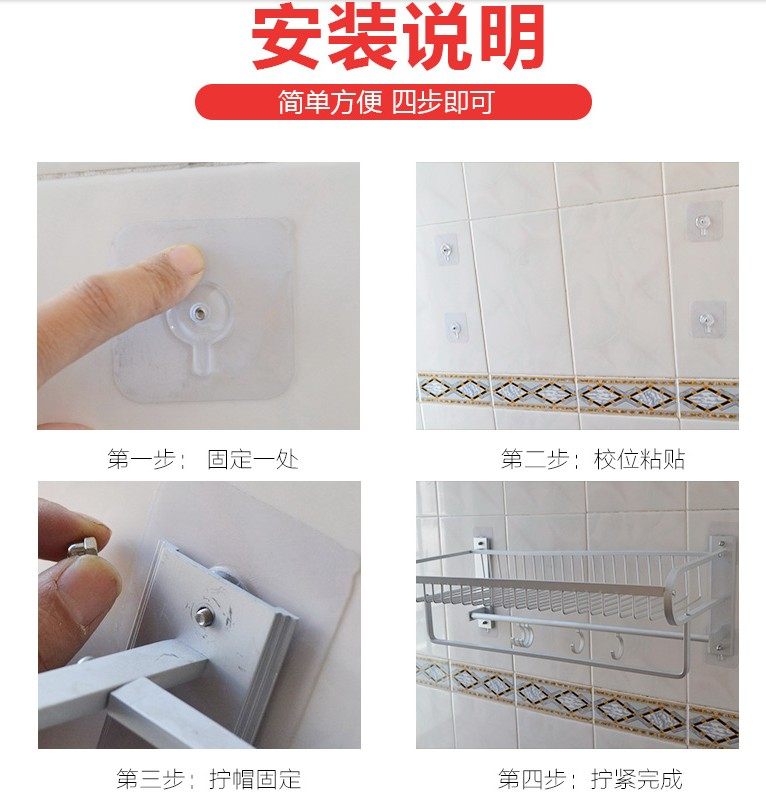 安装说明

简单方便 四步即可

第一步： 固定一处

第二步：校位粘贴

第三步：拧帽固定

第四步：拧紧完成