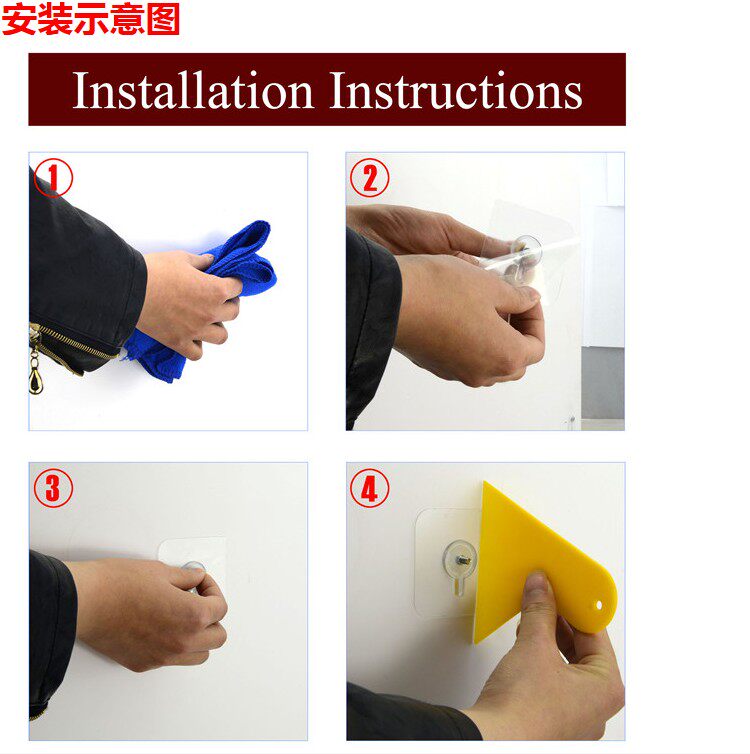 安装示意图

Installation Instructions

①

②

③

④