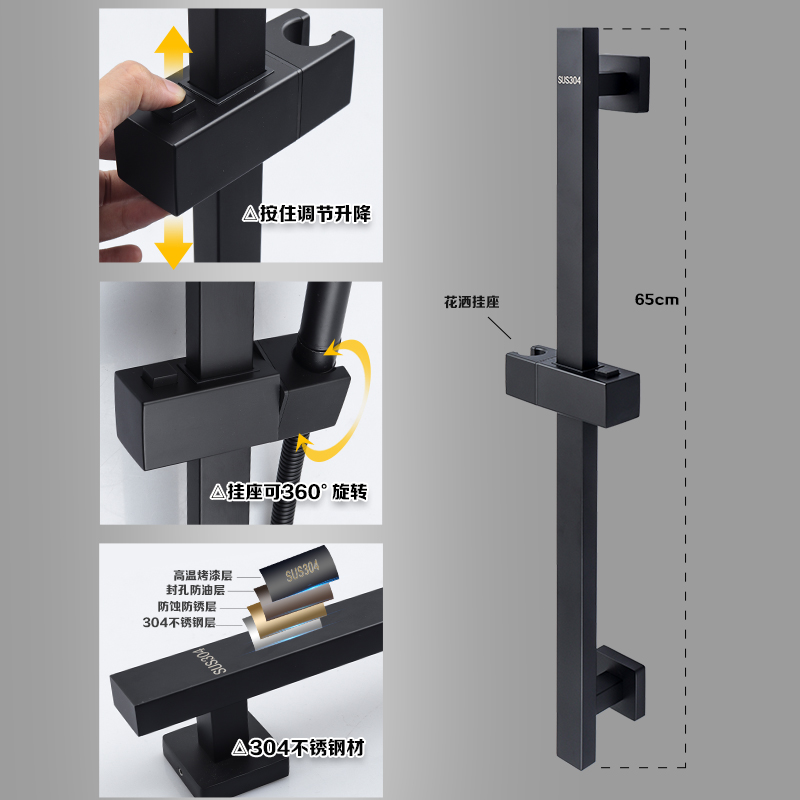 △按住调节升降

△挂座可360° 旋转

高温烤漆层
封孔防油层
防蚀防锈层
304不锈钢层

SUS304

SUS304

△304不锈钢材

SUS304

花洒挂座

65cm