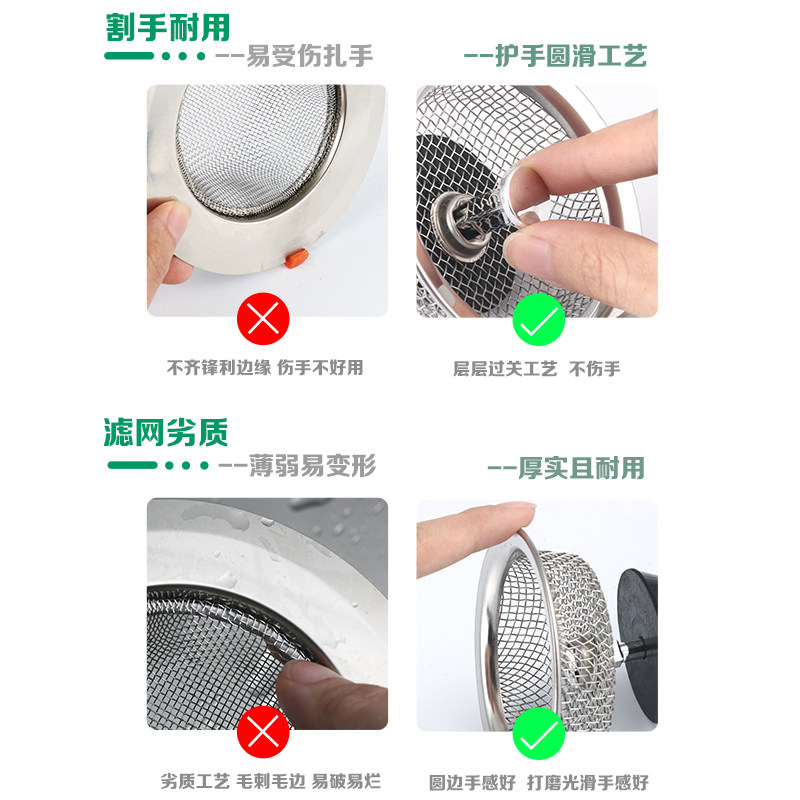 割手耐用

--易受伤扎手

--护手圆滑工艺

不齐锋利边缘 伤手不好用

层层过关工艺 不伤手

滤网劣质

--薄弱易变形

--厚实且耐用

劣质工艺 毛刺毛边 易破易烂

圆边手感好 打磨光滑手感好