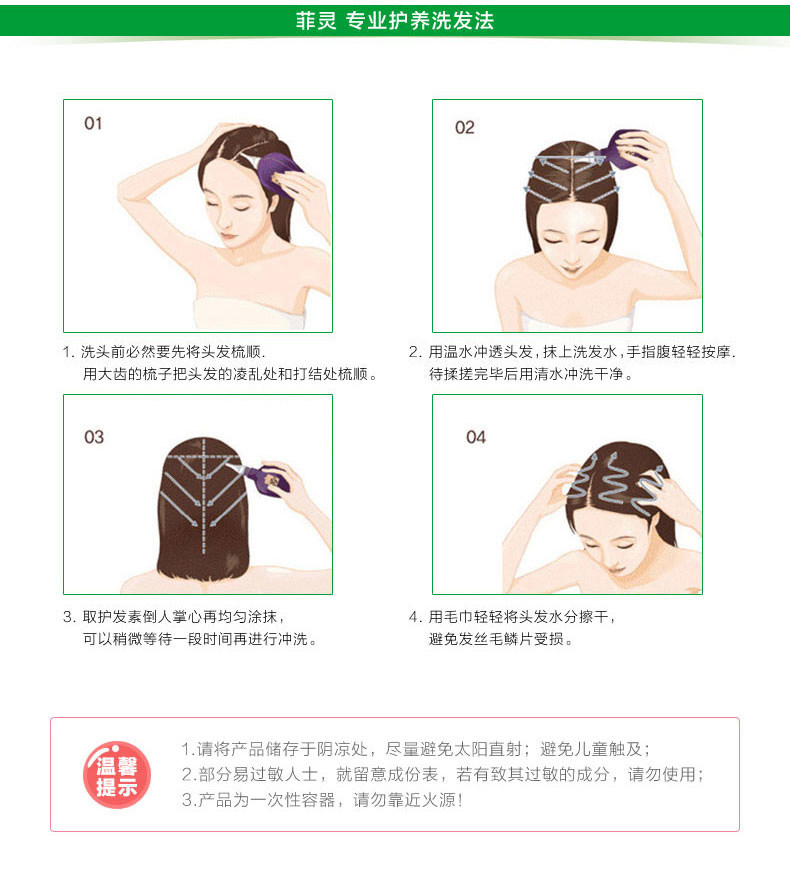 菲灵 专业护养洗发法

01

1. 洗头前必然要先将头发梳顺.
用大齿的梳子把头发的凌乱处和打结处梳顺。

02

2. 用温水冲透头发，抹上洗发水，手指腹轻轻按摩.
待揉搓完毕后用清水冲洗干净。

03

3. 取护发素倒人掌心再均匀涂抹，
可以稍微等待一段时间再进行冲洗。

04

4. 用毛巾轻轻将头发水分擦干，
避免发丝毛鳞片受损。

温馨提示

1.请将产品储存于阴凉处，尽量避免太阳直射；避免儿童触及；
2.部分易过敏人士，就留意成份表，若有致其过敏的成分，请勿使用；
3.产品为一次性容器，请勿靠近火源!