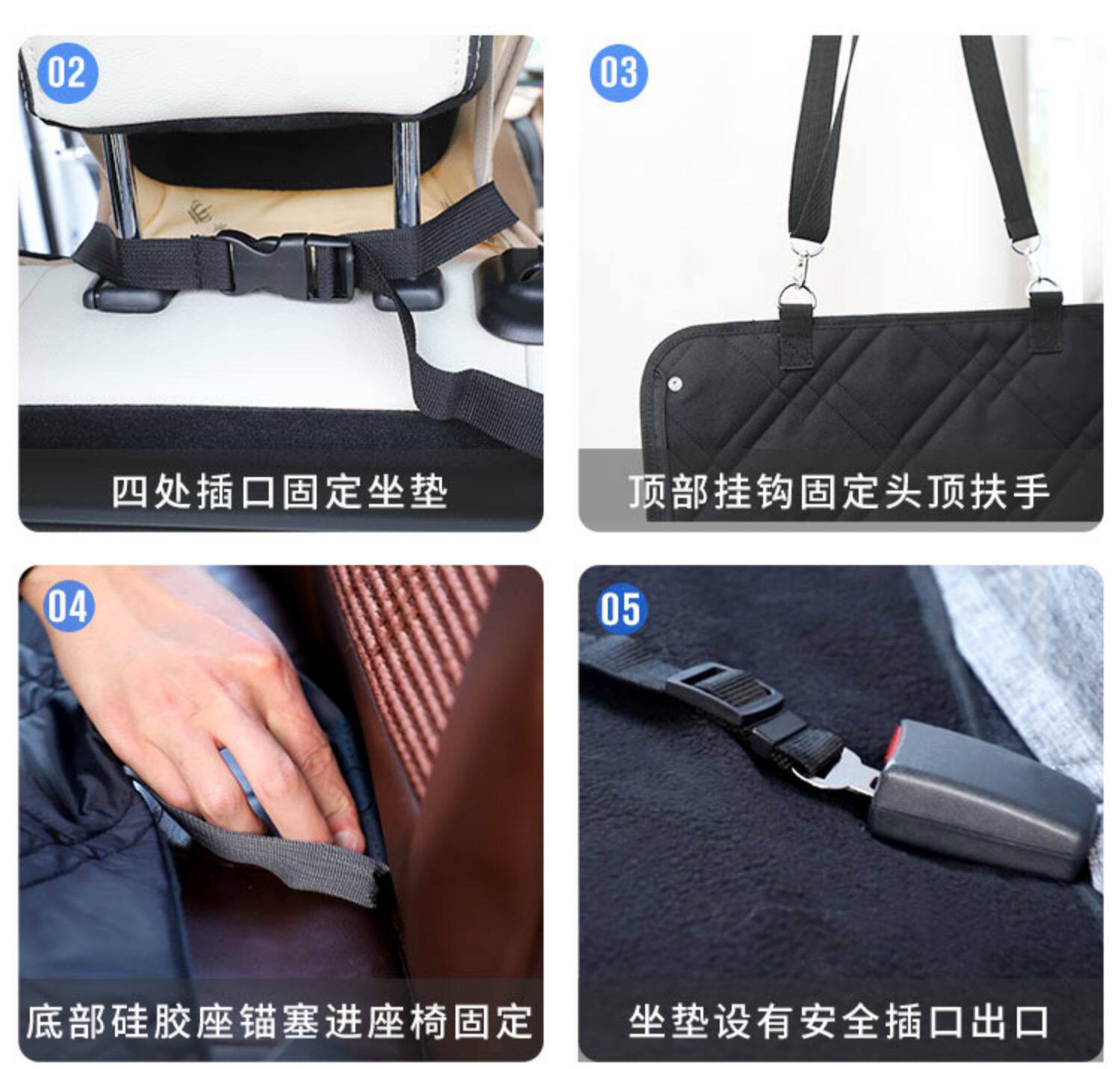 02

四处插口固定坐垫

03

顶部挂钩固定头顶扶手

04

底部硅胶座锚塞进座椅固定

05

坐垫设有安全插口出口