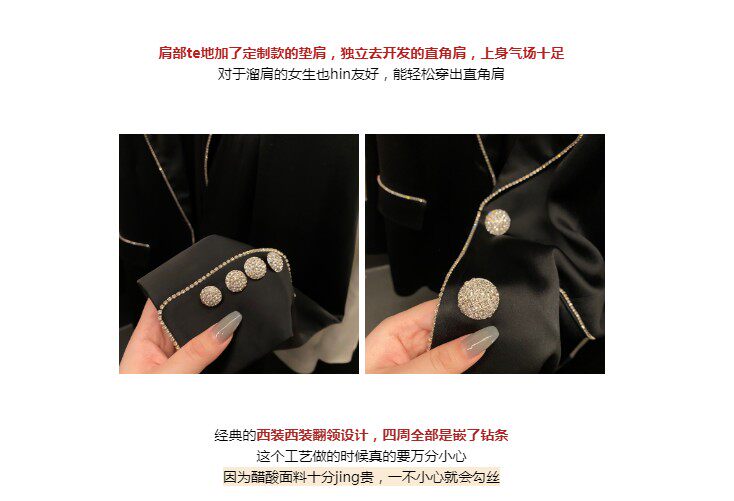 肩部te地加了定制款的垫肩，独立去开发的直角肩，上身气场十足
对于溜肩的女生也hin友好，能轻松穿出直角肩

经典的西装西装翻领设计，四周全部是嵌了钻条
这个工艺做的时候真的要万分小心
因为醋酸面料十分jing贵，一不小心就会勾丝