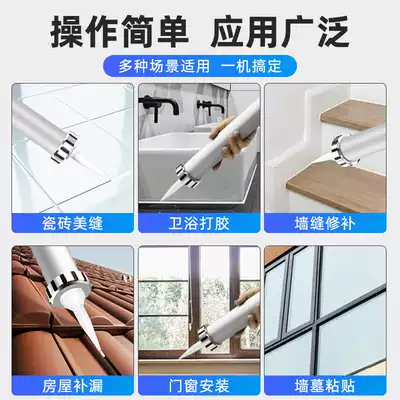 操作简单 应用广泛

多种场景适用 一机搞定

瓷砖美缝

卫浴打胶

墙缝修补

房屋补漏

门窗安装

墙墓粘贴