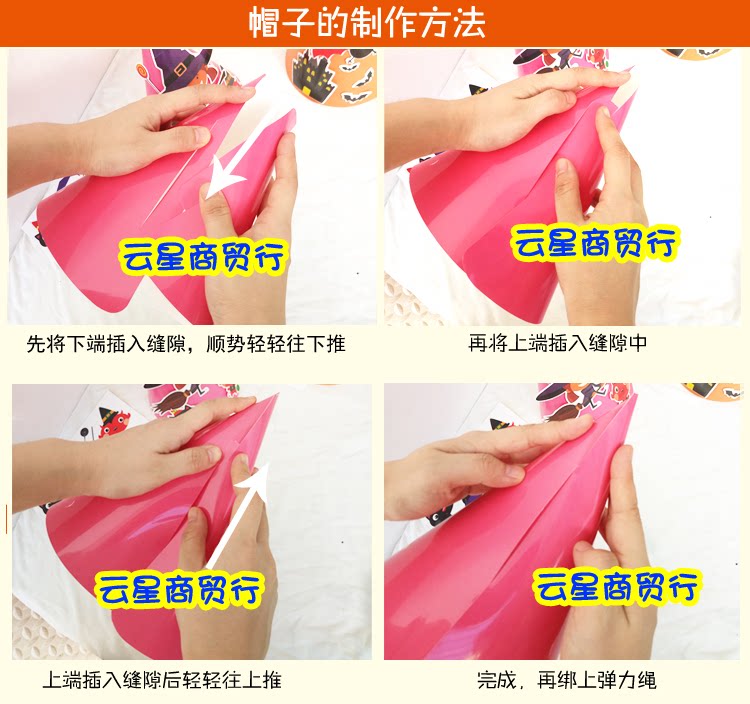 帽子的制作方法

云星商贸行

先将下端插入缝隙，顺势轻轻往下推

云星商贸行

再将上端插入缝隙中

云星商贸行

上端插入缝隙后轻轻往上推

云星商贸行

完成，再绑上弹力绳