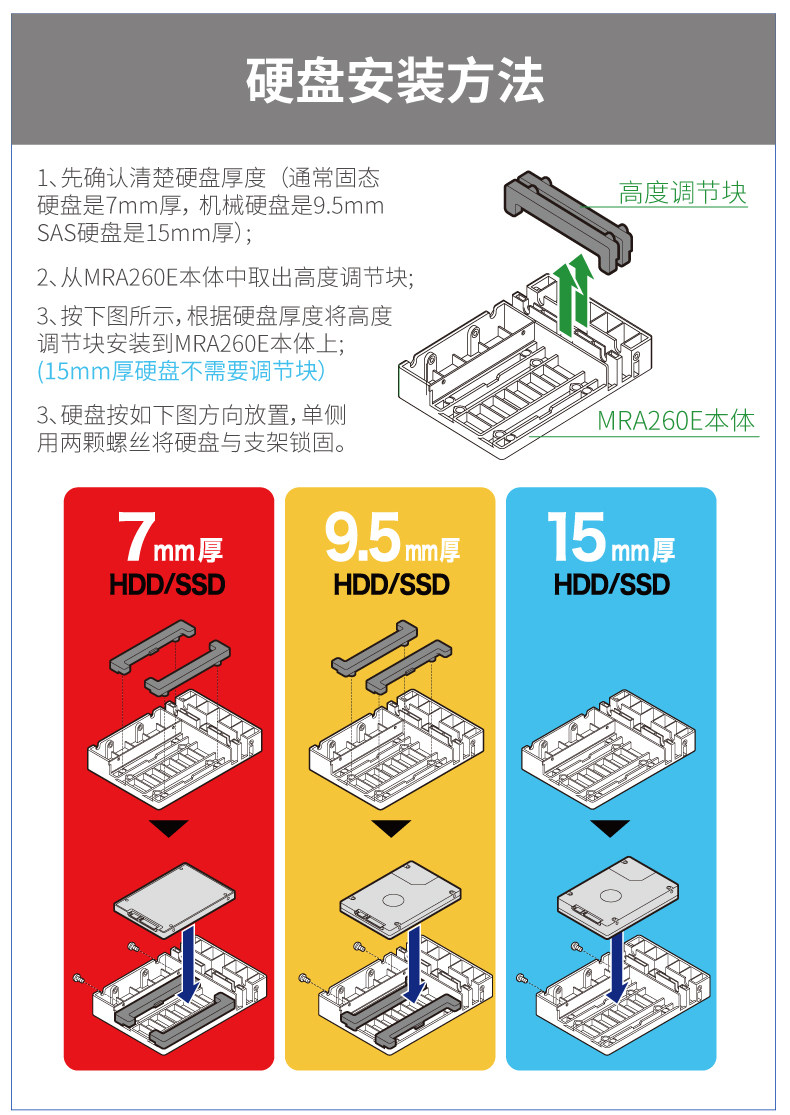 硬盘安装方法

1、先确认清楚硬盘厚度（通常固态硬盘是7mm厚，机械硬盘是9.5mm SAS硬盘是15mm厚）；

2、从MRA260E本体中取出高度调节块；

3、按下图所示，根据硬盘厚度将高度调节块安装到MRA260E本体上；
(15mm厚硬盘不需要调节块)

3、硬盘按如下图方向放置，单侧用两颗螺丝将硬盘与支架锁固。

高度调节块

MRA260E本体

7mm厚
HDD/SSD

9.5mm厚
HDD/SSD

15mm厚
HDD/SSD