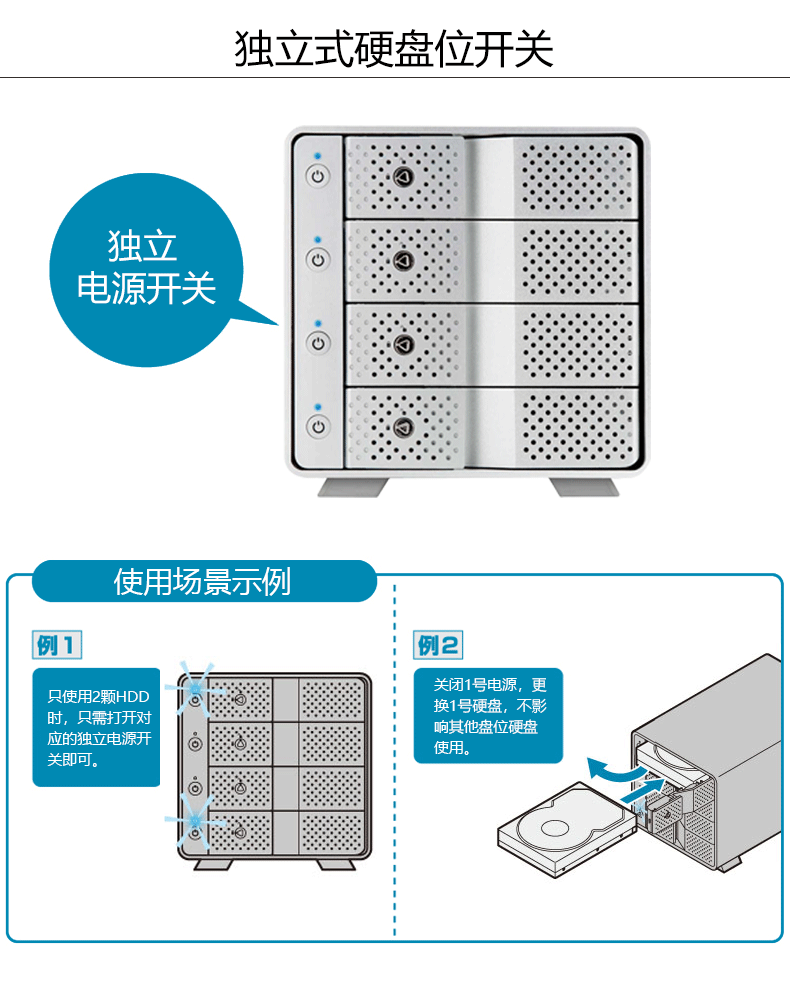 独立式硬盘位开关

独立
电源开关

使用场景示例

例1

只使用2颗HDD时，只需打开对应的独立电源开关即可。

例2

关闭1号电源，更换1号硬盘，不影响其他盘位硬盘使用。