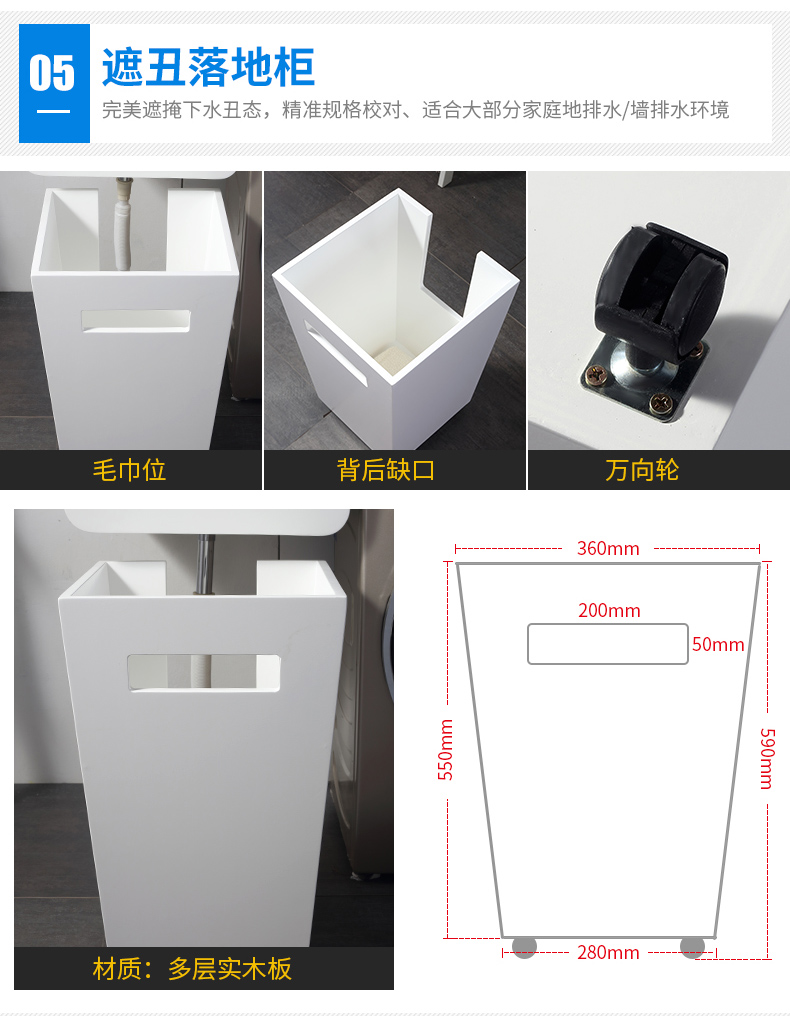 05

遮丑落地柜

完美遮掩下水丑态，精准规格校对、适合大部分家庭地排水/墙排水环境

毛巾位

背后缺口

万向轮

材质：多层实木板

360mm

200mm

50mm

550mm

590mm

280mm