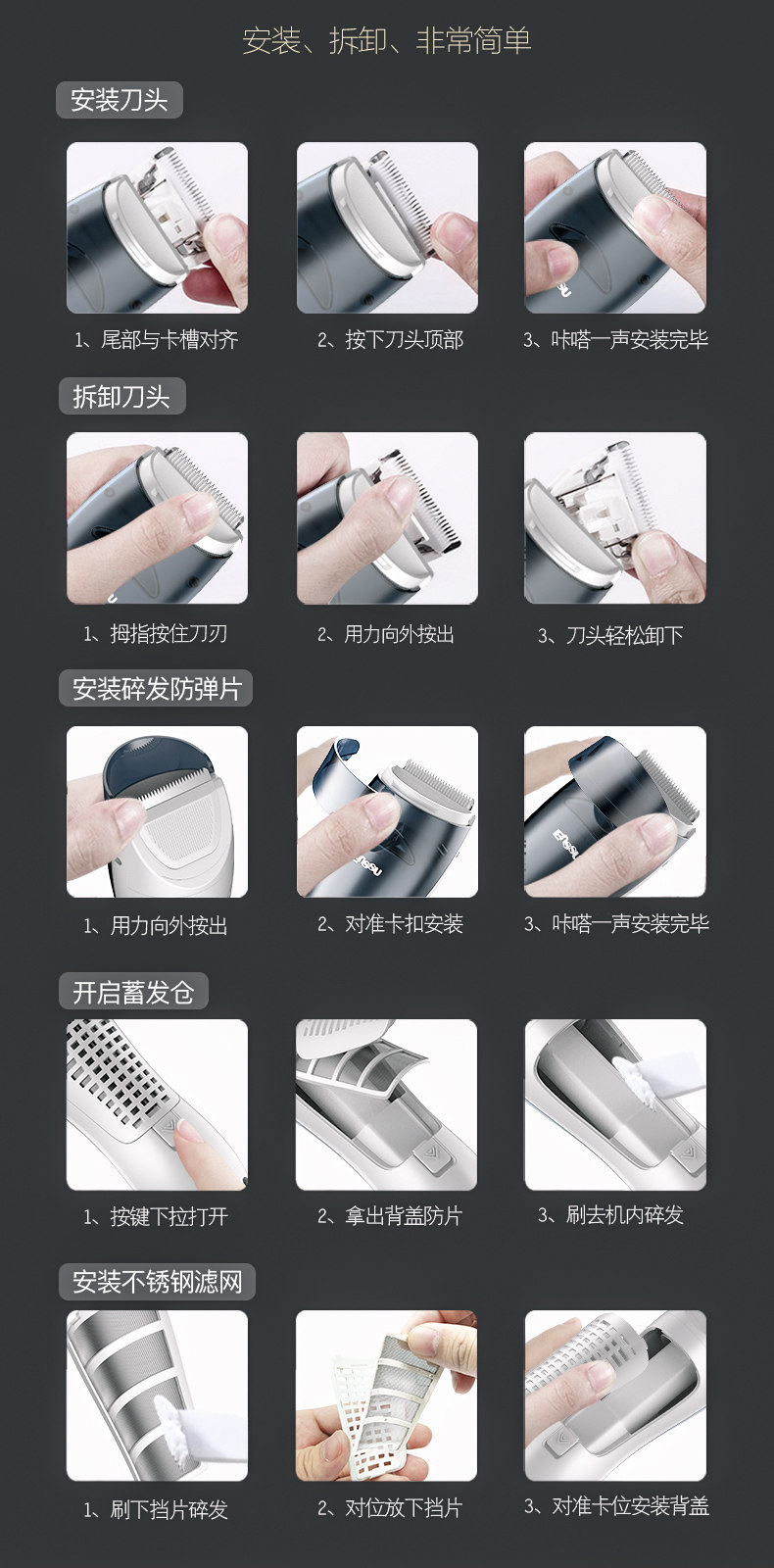 安装、拆卸、非常简单

安装刀头

1、尾部与卡槽对齐

2、按下刀头顶部

3、咔嗒一声安装完毕

拆卸刀头

1、拇指按住刀刃

2、用力向外按出

3、刀头轻松卸下

安装碎发防弹片

1、用力向外按出

2、对准卡扣安装

3、咔嗒一声安装完毕

开启蓄发仓

1、按键下拉打开

2、拿出背盖防片

3、刷去机内碎发

安装不锈钢滤网

1、刷下挡片碎发

2、对位放下挡片

3、对准卡位安装背盖