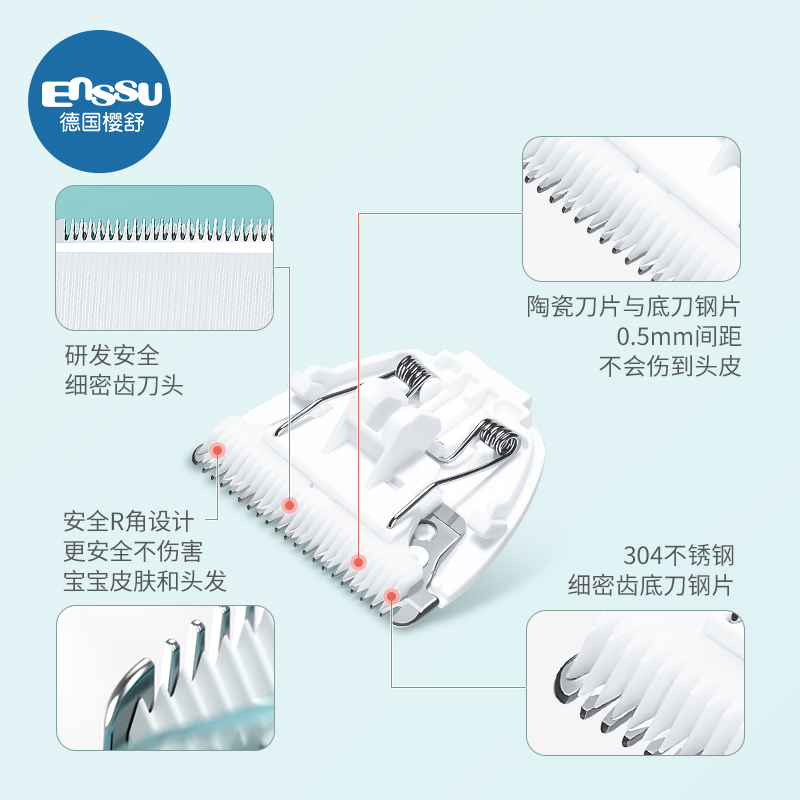 ENSSU
德国樱舒

研发安全
细密齿刀头

陶瓷刀片与底刀钢片
0.5mm间距
不会伤到头皮

安全R角设计
更安全不伤害
宝宝皮肤和头发

304不锈钢
细密齿底刀钢片