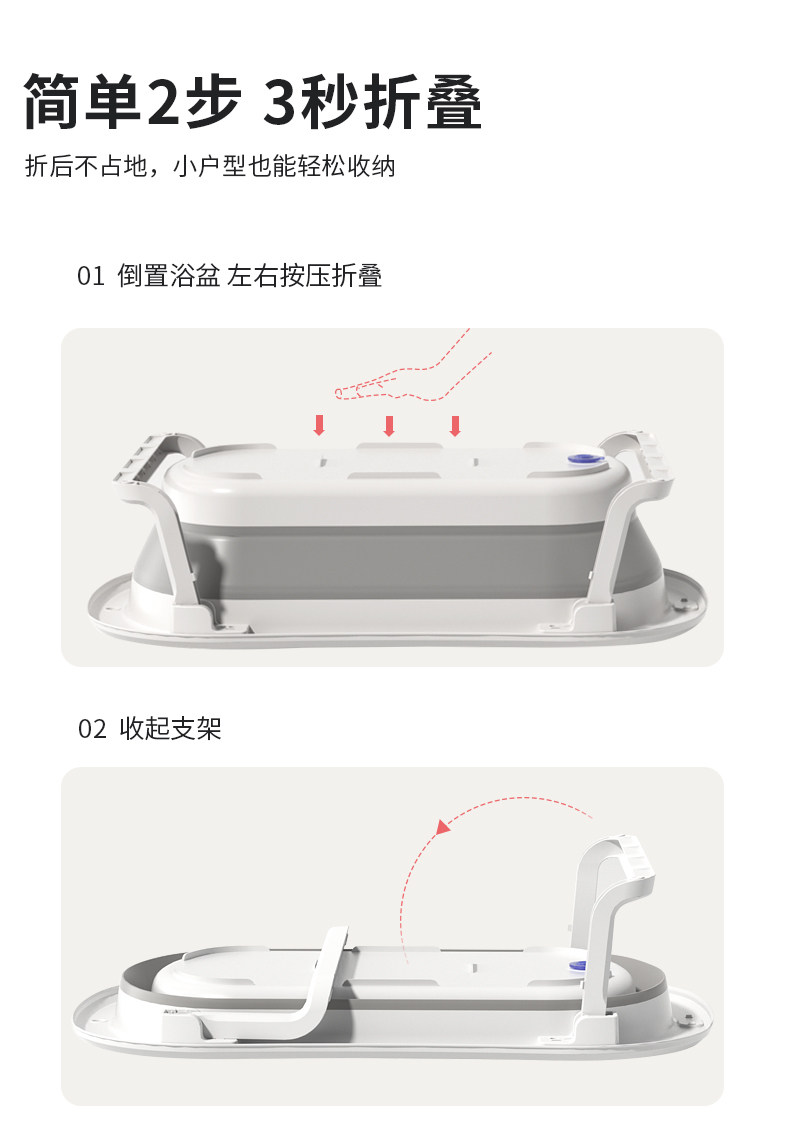 简单2步 3秒折叠

折后不占地，小户型也能轻松收纳

01 倒置浴盆 左右按压折叠

02 收起支架