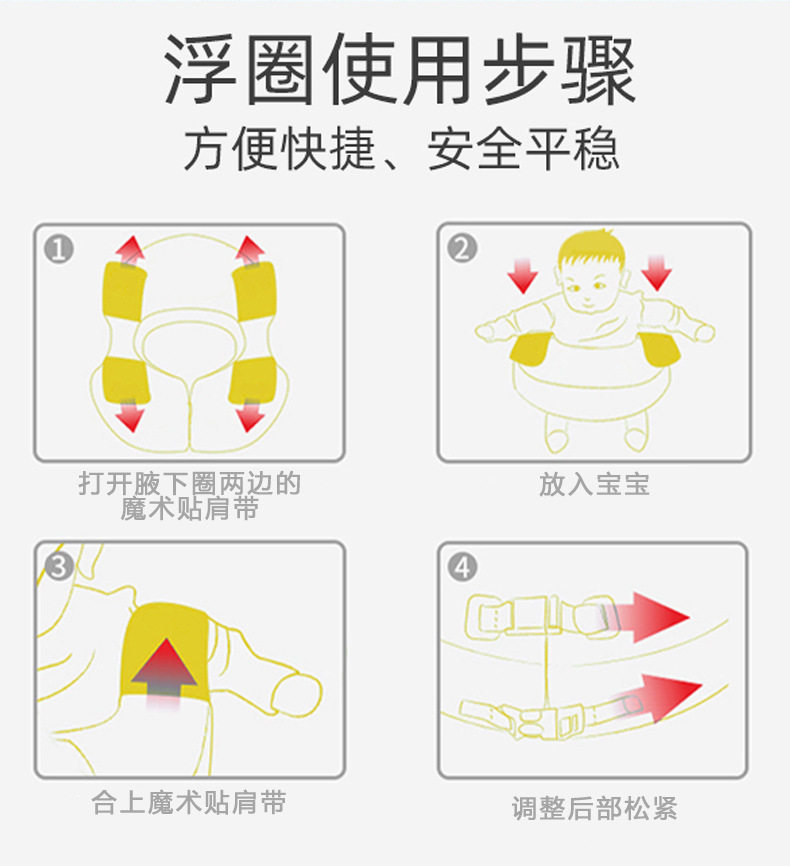 浮圈使用步骤
方便快捷、安全平稳

1
打开腋下圈两边的魔术贴肩带

2
放入宝宝

3
合上魔术贴肩带

4
调整后部松紧