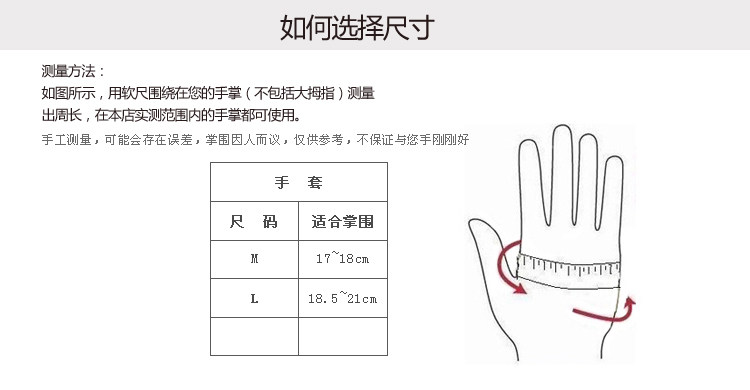 如何选择尺寸

测量方法：
如图所示，用软尺围绕在您的手掌（不包括大拇指）测量出周长，在本店实测范围内的手掌都可使用。
手工测量，可能会存在误差，掌围因人而议，仅供参考，不保证与您手刚刚好

| 手　套 | |
|---|---|
| 尺　码 | 适合掌围 |
| M | 17~18cm |
| L | 18.5~21cm |
| | |