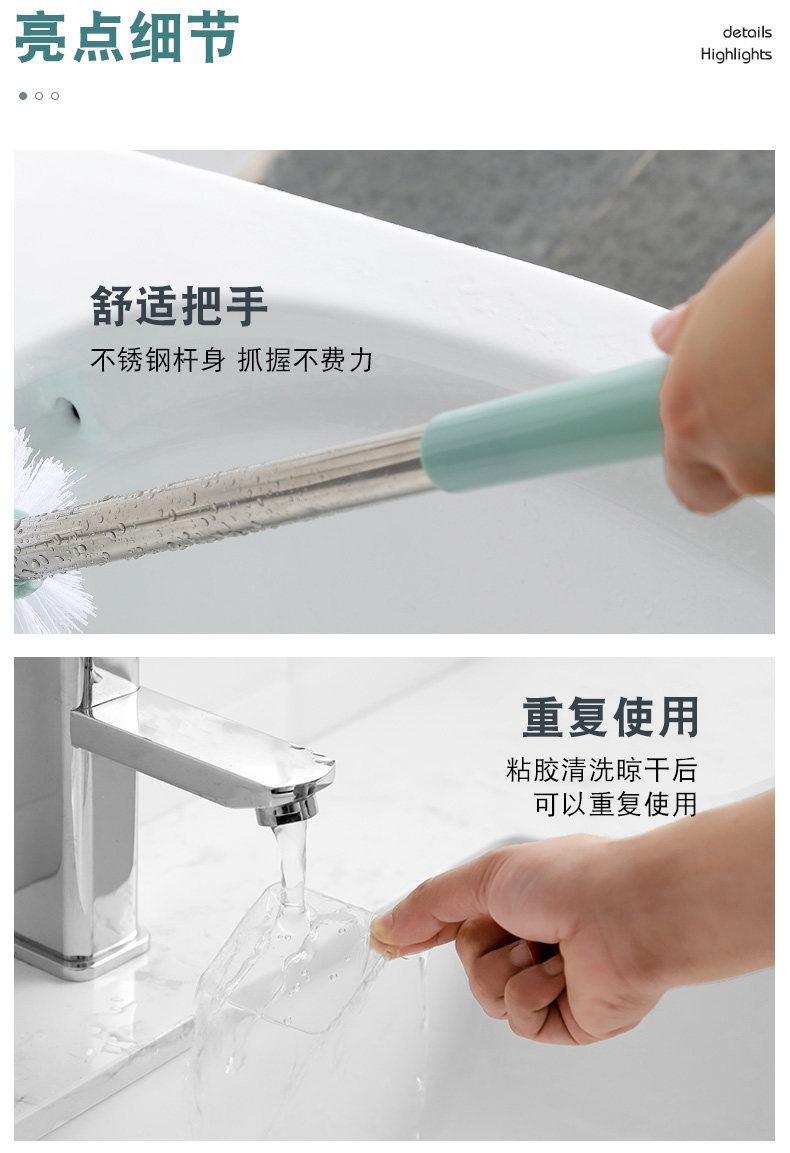 亮点细节

details
Highlights

舒适把手

不锈钢杆身 抓握不费力

重复使用

粘胶清洗晾干后
可以重复使用