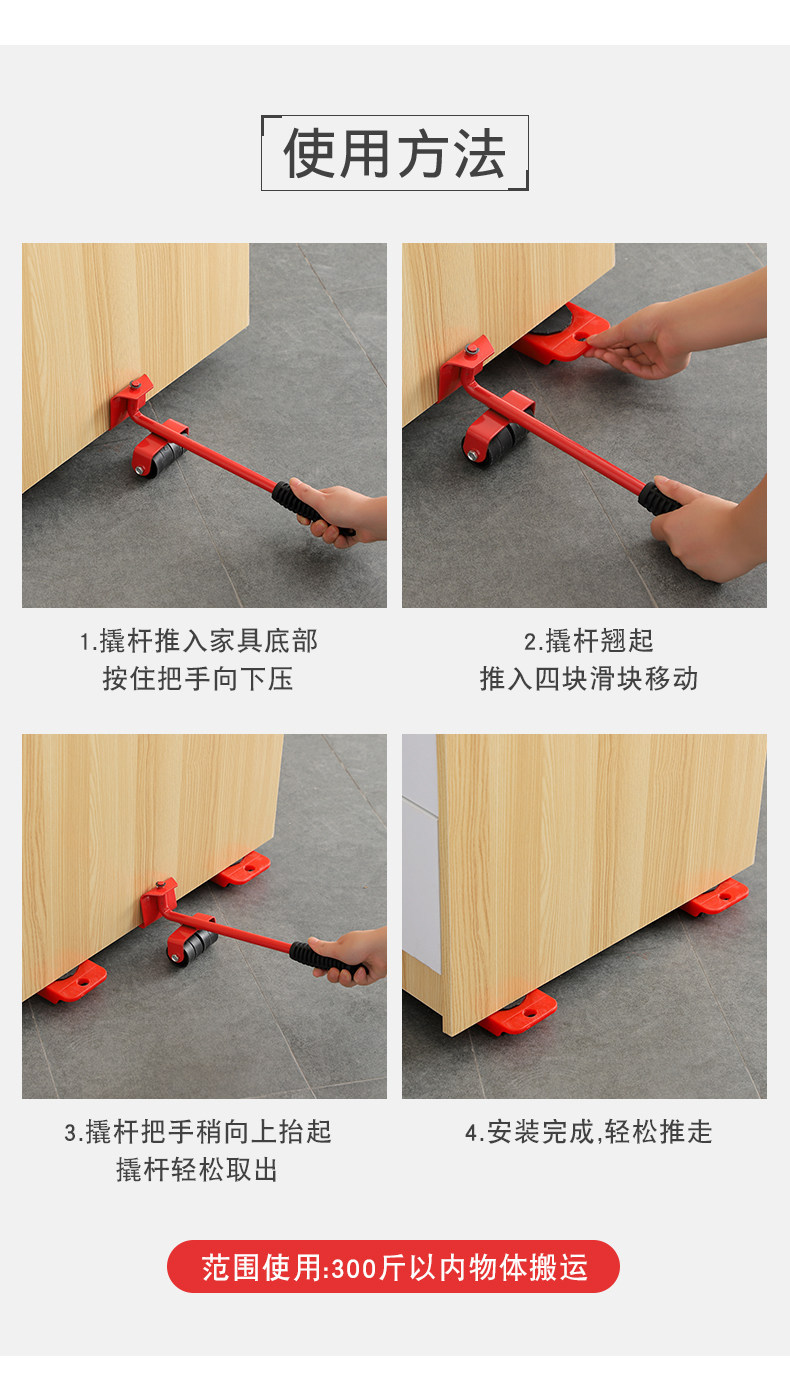 使用方法

1.撬杆推入家具底部
按住把手向下压

2.撬杆翘起
推入四块滑块移动

3.撬杆把手稍向上抬起
撬杆轻松取出

4.安装完成,轻松推走

范围使用:300斤以内物体搬运