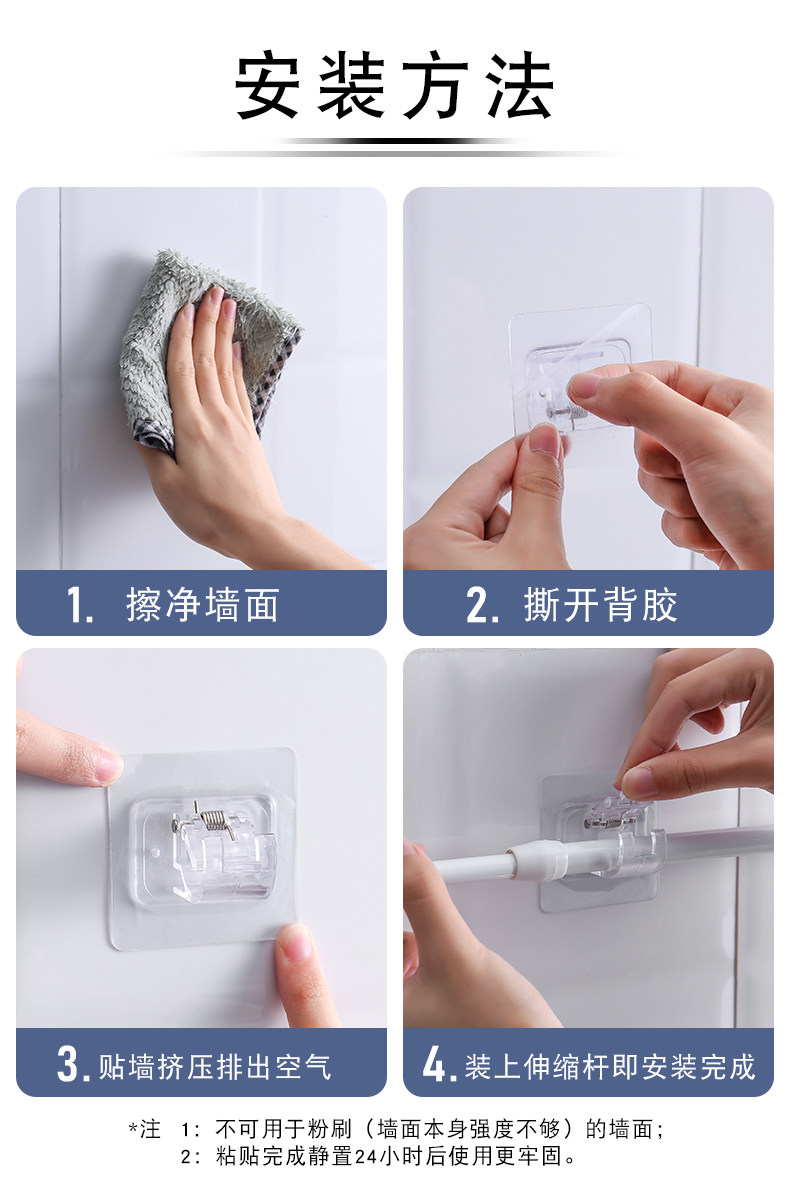 安装方法

1. 擦净墙面

2. 撕开背胶

3. 贴墙挤压排出空气

4. 装上伸缩杆即安装完成

*注　1：不可用于粉刷（墙面本身强度不够）的墙面；
　　2：粘贴完成静置24小时后使用更牢固。